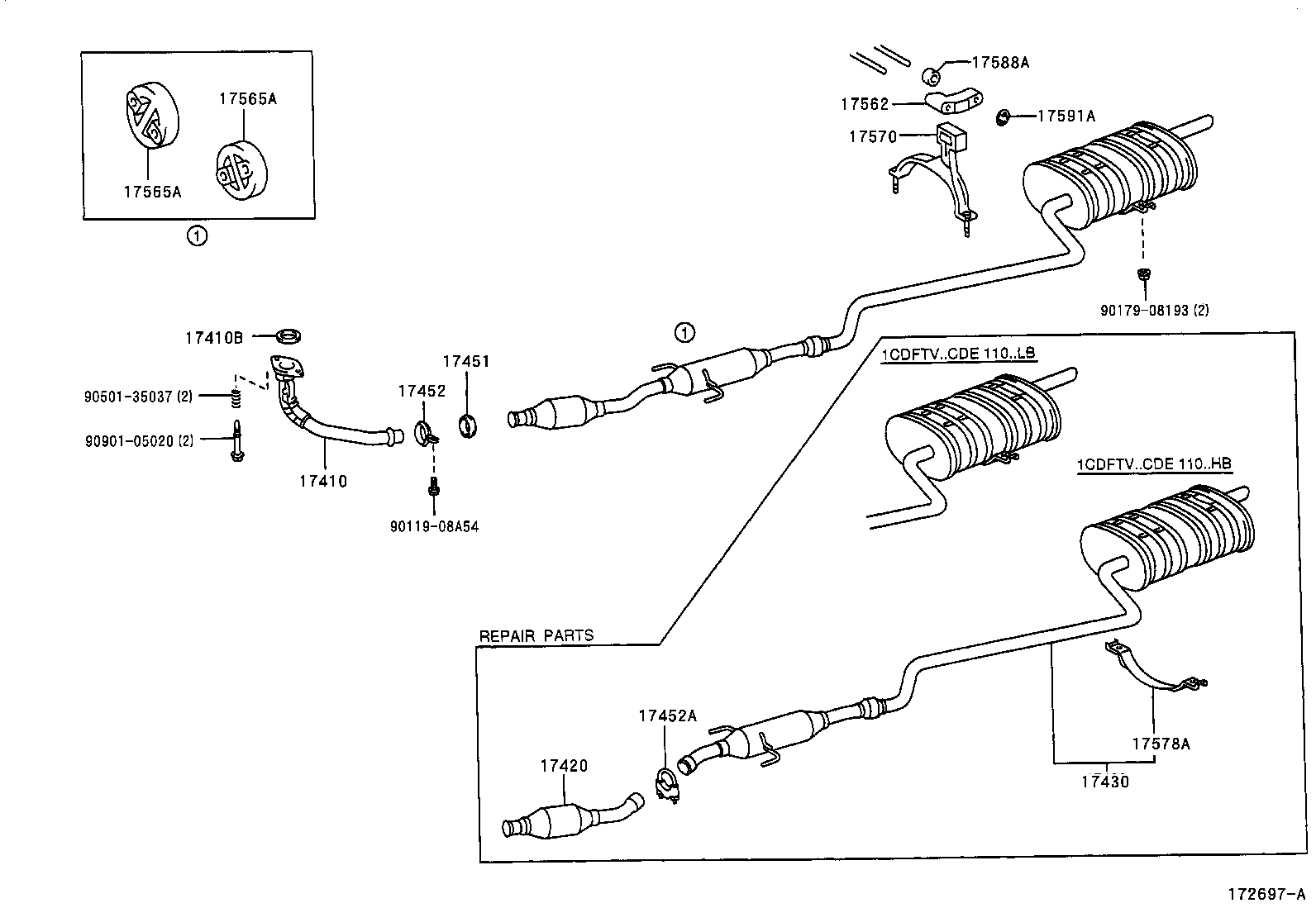 17565A

17565A

①

17588A

17562

17591A

17570

90179-08193 (2)

17410B

90501-35037 (2)

90901-05020 (2)

17410

17452

17451

90119-08A54

①

1CDFTV..CDE 110..LB

1CDFTV..CDE 110..HB

REPAIR PARTS

17452A

17420

17578A

17430

172697-A