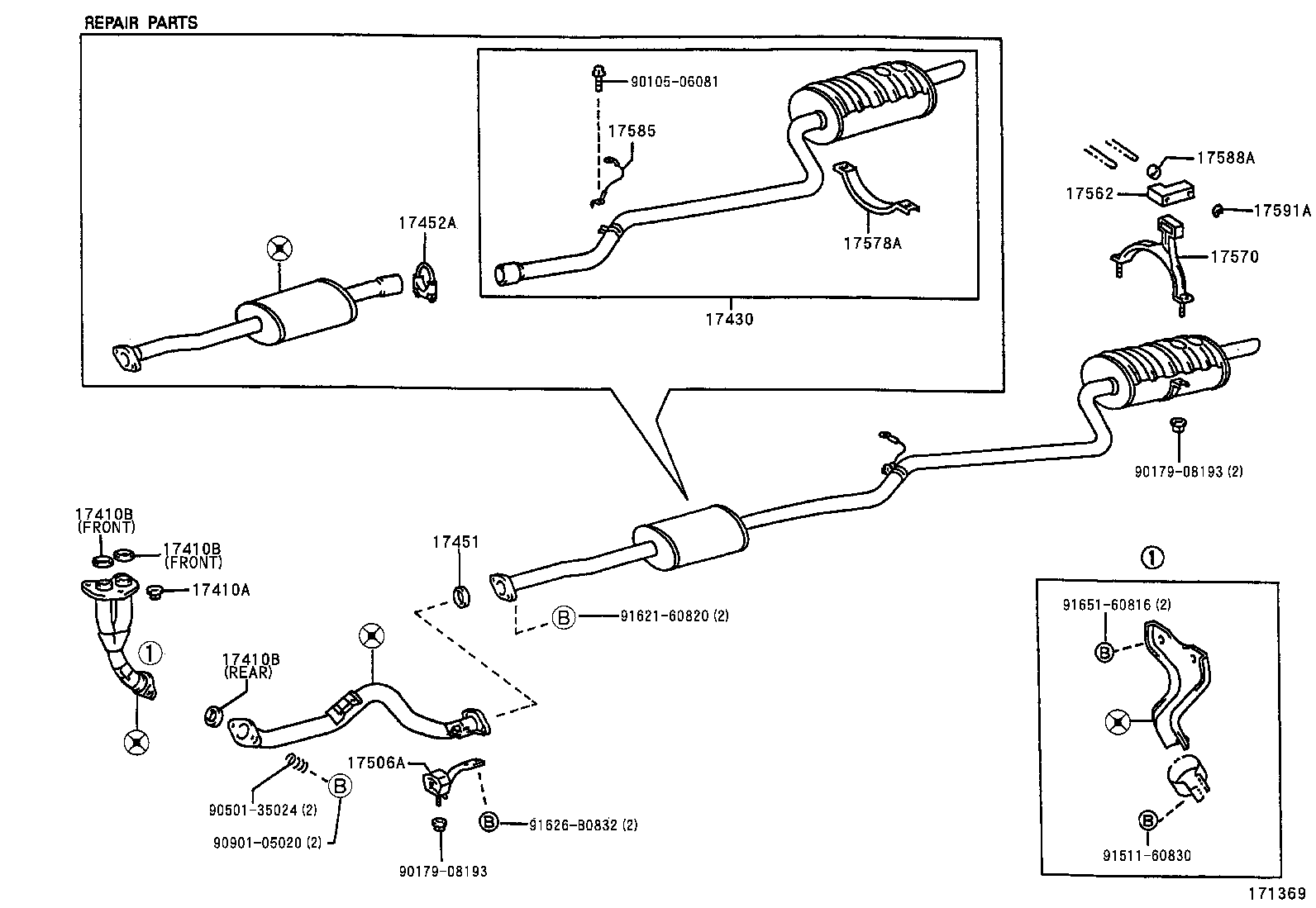 REPAIR PARTS

90105-06081

17585

17452A

17578A

17430

17588A

17562

17591A

17570

90179-08193 (2)

17410B
(FRONT)

17410B
(FRONT)

17410A

①

17451

B 91621-60820 (2)

17410B
(REAR)

17506A

90501-35024 (2)

B

90901-05020 (2)

B 91626-B0832 (2)

90179-08193

①

91651-60816 (2)

B

B

91511-60830

171369