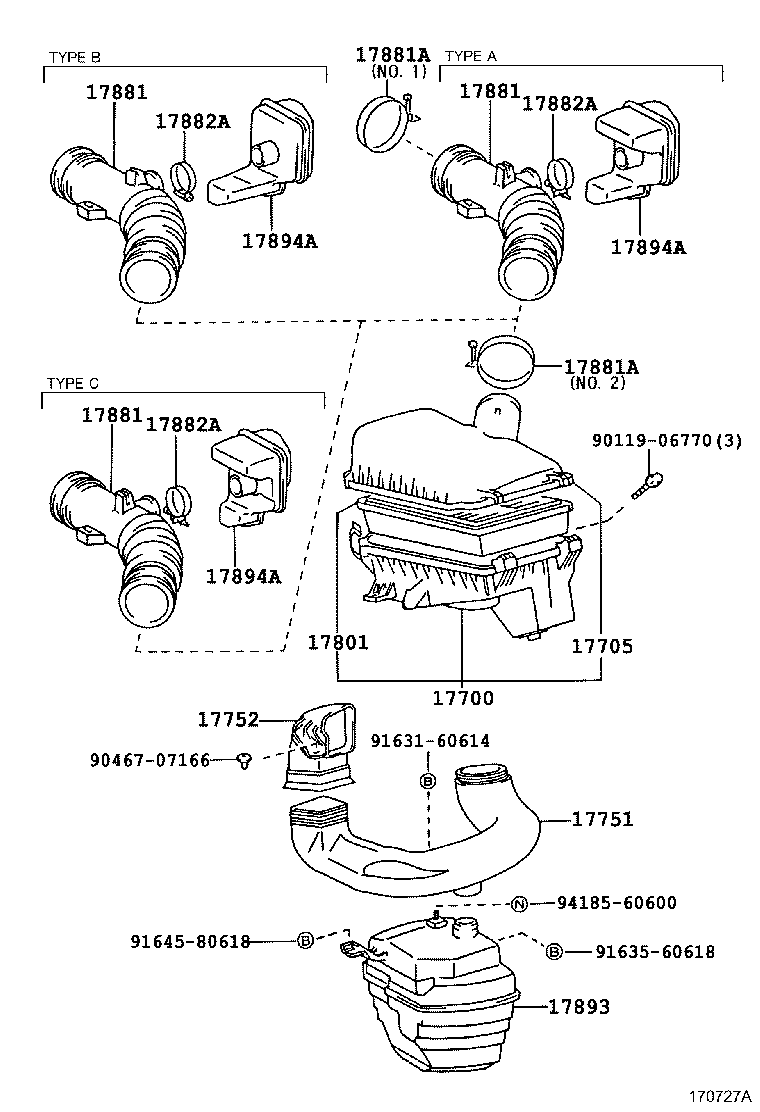 TYPE B
17881
17882A
17894A

17881A
(NO. 1)
TYPE A
17881
17882A
17894A

17881A
(NO. 2)

TYPE C
17881
17882A
17894A

90119-06770(3)
17801
17705
17700

17752
90467-07166
91631-60614
B
17751
N
94185-60600
91645-80618
B
B
91635-60618
17893

170727A