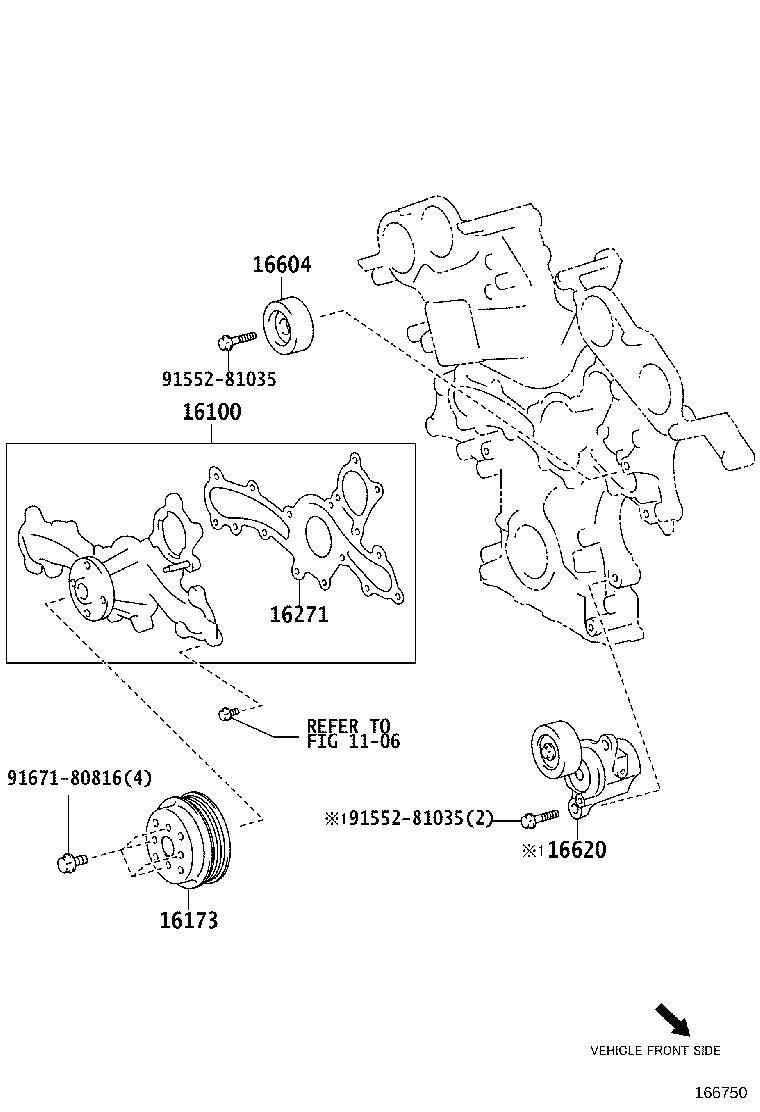 16604

91552-81035

16100

16271

REFER TO
FIG 11-06

91671-80816(4)

※191552-81035(2)

※116620

16173

VEHICLE FRONT SIDE

166750