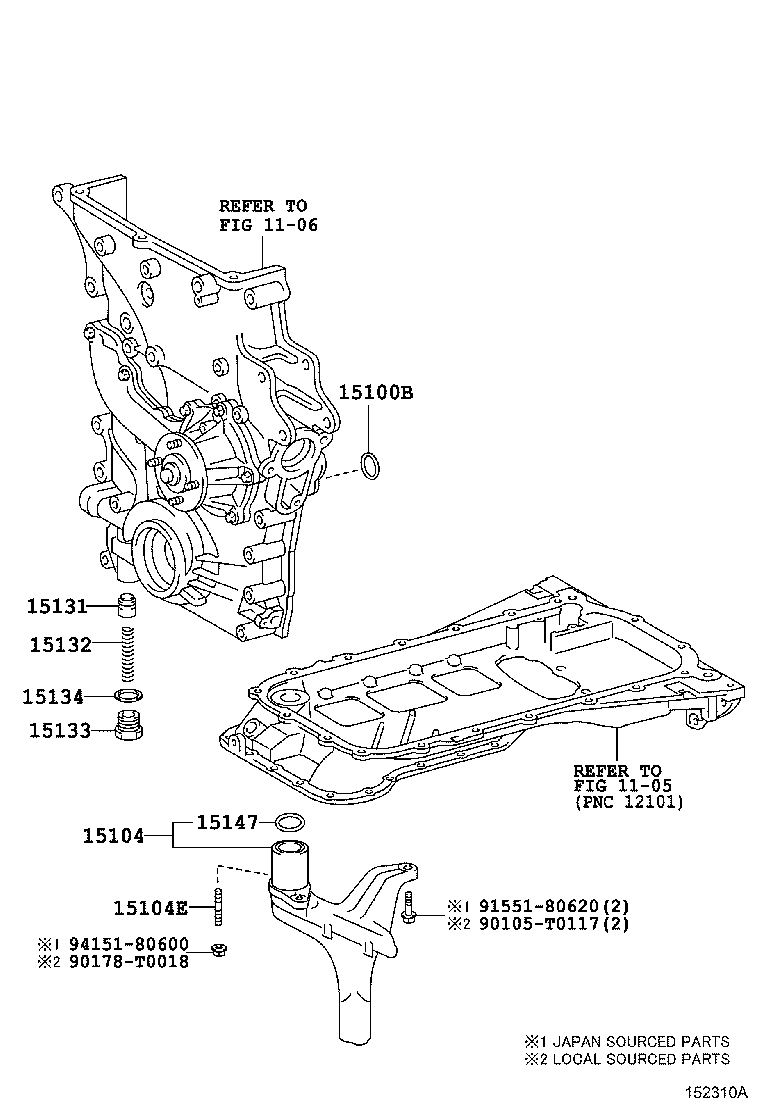 REFER TO
FIG 11-06

15100B

15131

15132

15134

15133

REFER TO
FIG 11-05
(PNC 12101)

15104

15147

15104E

※1 91551-80620(2)
※2 90105-T0117(2)

※1 94151-80600
※2 90178-T0018

※1 JAPAN SOURCED PARTS
※2 LOCAL SOURCED PARTS

152310A