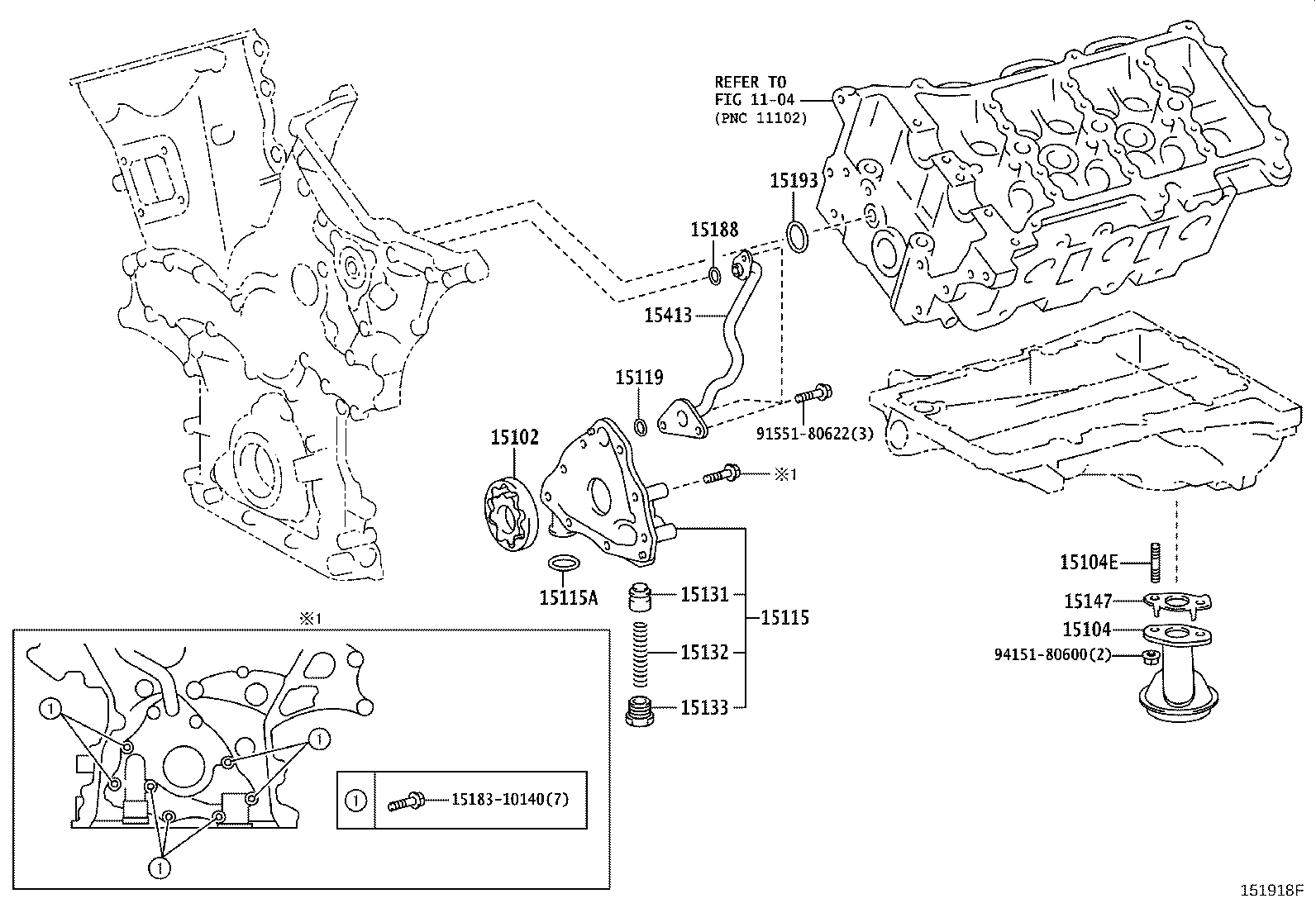 REFER TO
FIG 11-04
(PNC 11102)

15193
15188
15413
15119
91551-80622(3)
15102
※1
15115A
15131
15115
15132
15133
15104E
15147
15104
94151-80600(2)

※1
①
①
①
① 15183-10140(7)

151918F