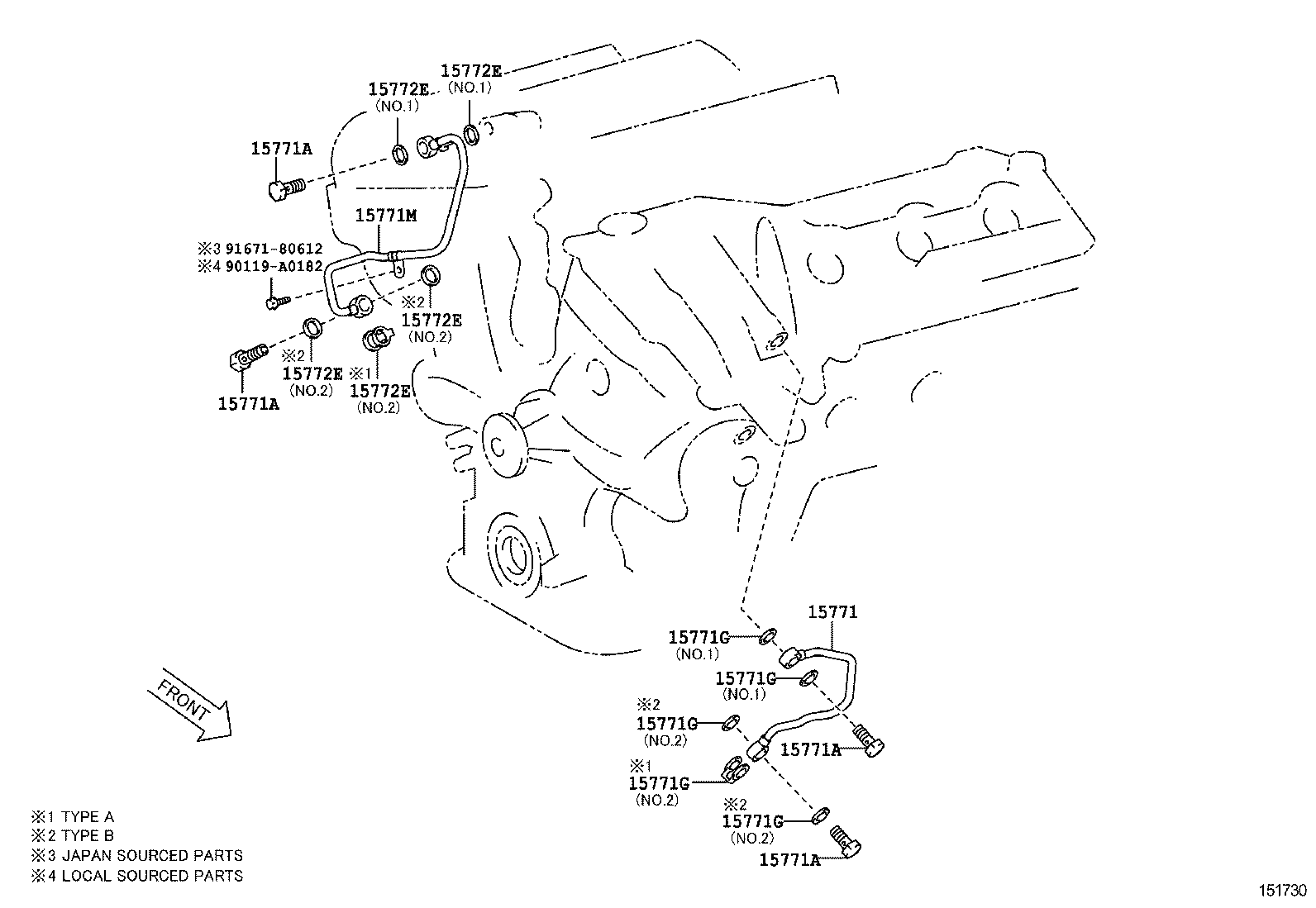 15772E
(NO.1)

15772E
(NO.1)

15771A

15771M

※3 91671-80612
※4 90119-A0182

※2
15772E
(NO.2)

※2
15772E
(NO.2)

※1
15772E
(NO.2)

15771A

15771

15771G
(NO.1)

15771G
(NO.1)

※2
15771G
(NO.2)

15771A

※1
15771G
(NO.2)

※2
15771G
(NO.2)

15771A

FRONT

※1 TYPE A
※2 TYPE B
※3 JAPAN SOURCED PARTS
※4 LOCAL SOURCED PARTS

151730