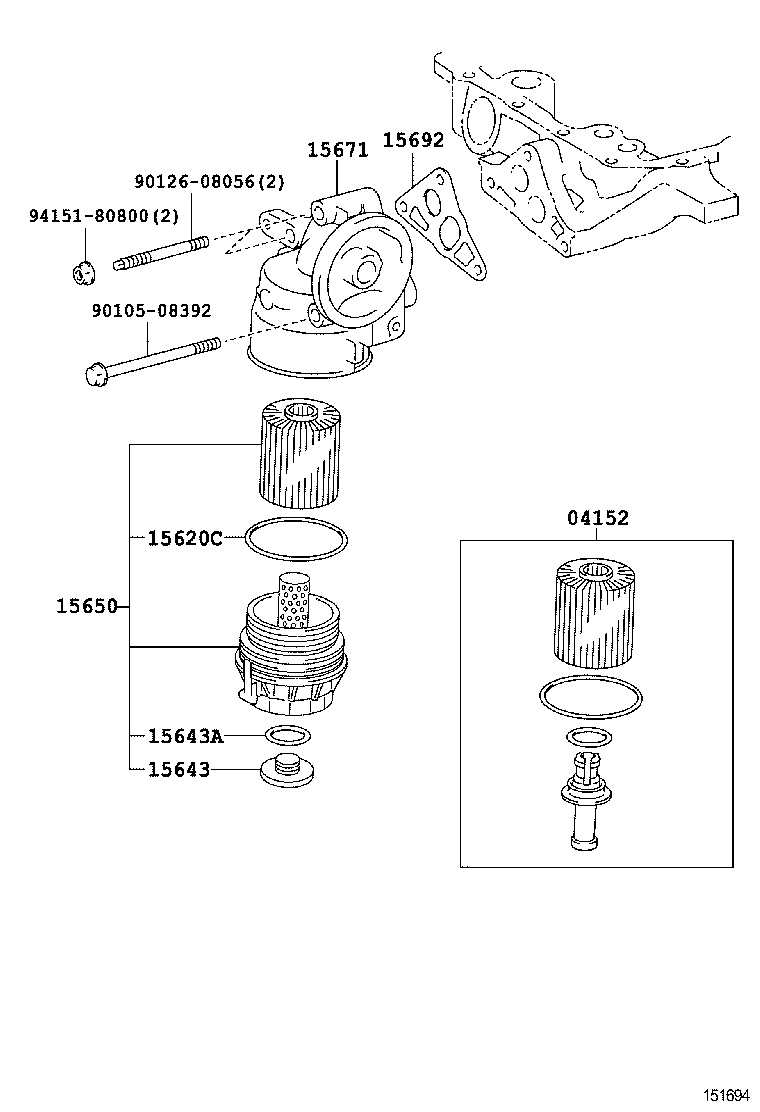 15671
15692
90126-08056(2)
94151-80800(2)
90105-08392
15620C
15650
15643A
15643
04152
151694