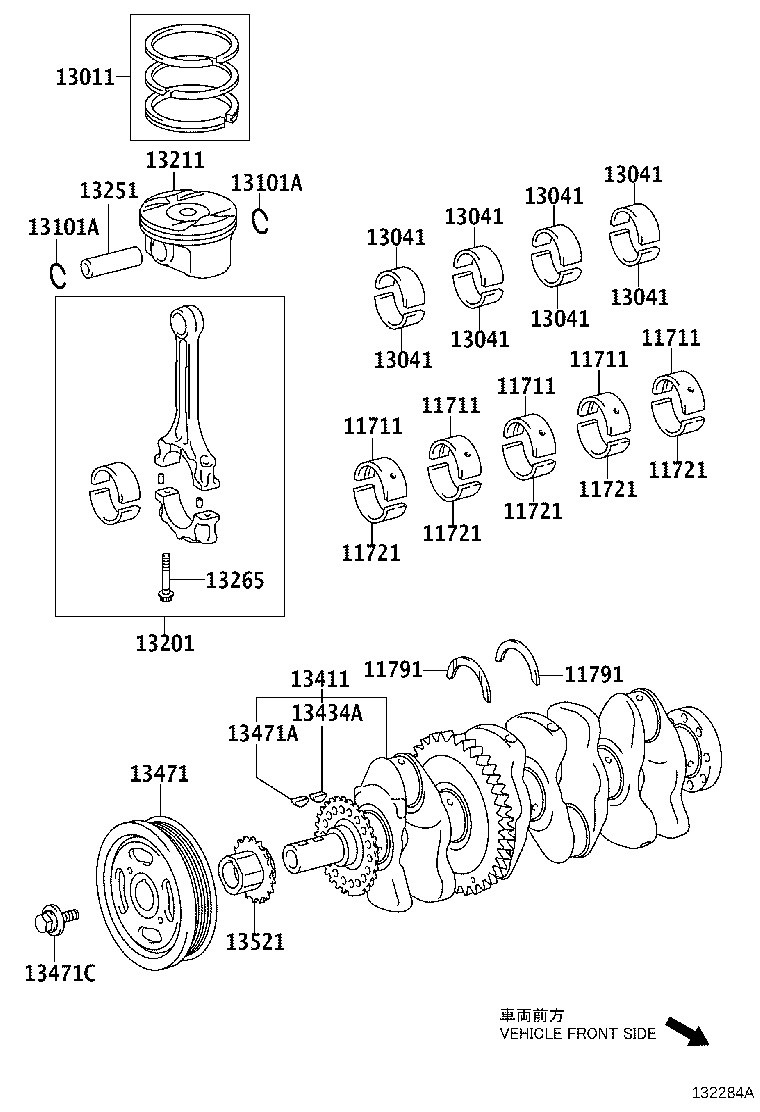 13011
13211
13251
13101A
13101A
13041
13041
13041
13041
13041
13041
13041
13041
11711
11711
11711
11711
11711
11721
11721
11721
11721
11721
13265
13201
11791
11791
13411
13434A
13471A
13471
13521
13471C
車両前方
VEHICLE FRONT SIDE
132284A