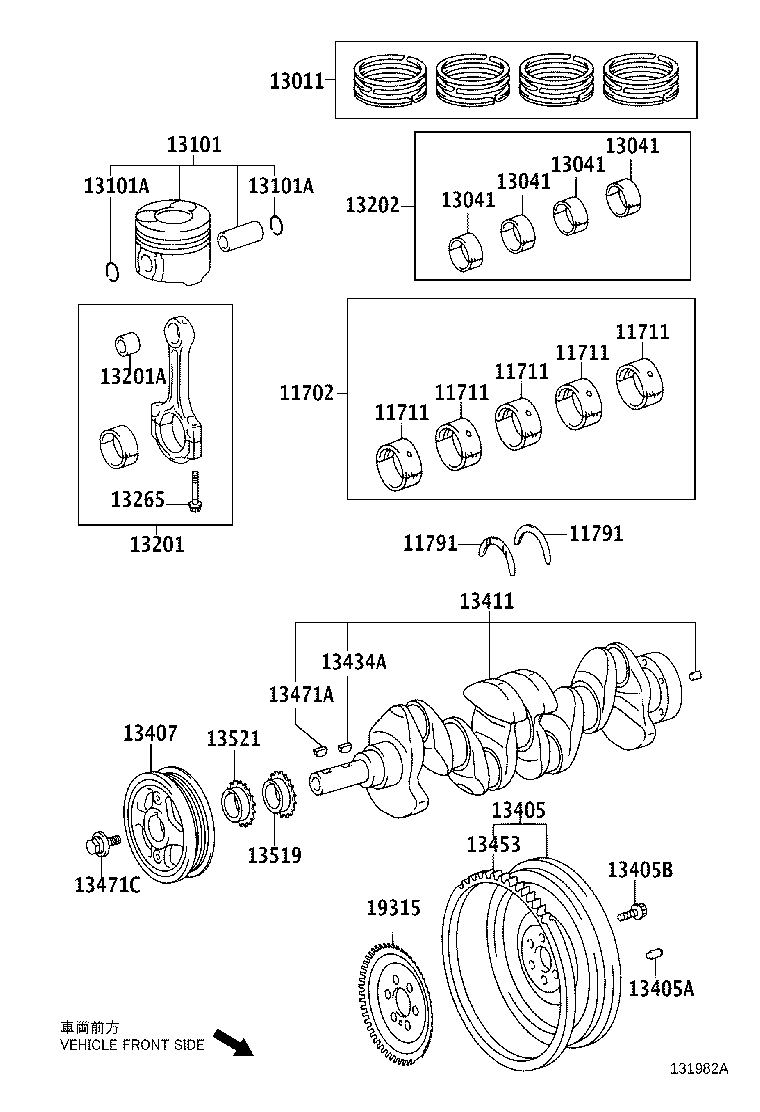 13011

13101
13101A
13101A

13202
13041
13041
13041
13041

13201A
13265
13201

11702
11711
11711
11711
11711
11711

11791
11791

13411
13434A
13471A

13407
13521
13519
13471C

13405
13453
13405B
13405A
19315

車両前方
VEHICLE FRONT SIDE

131982A