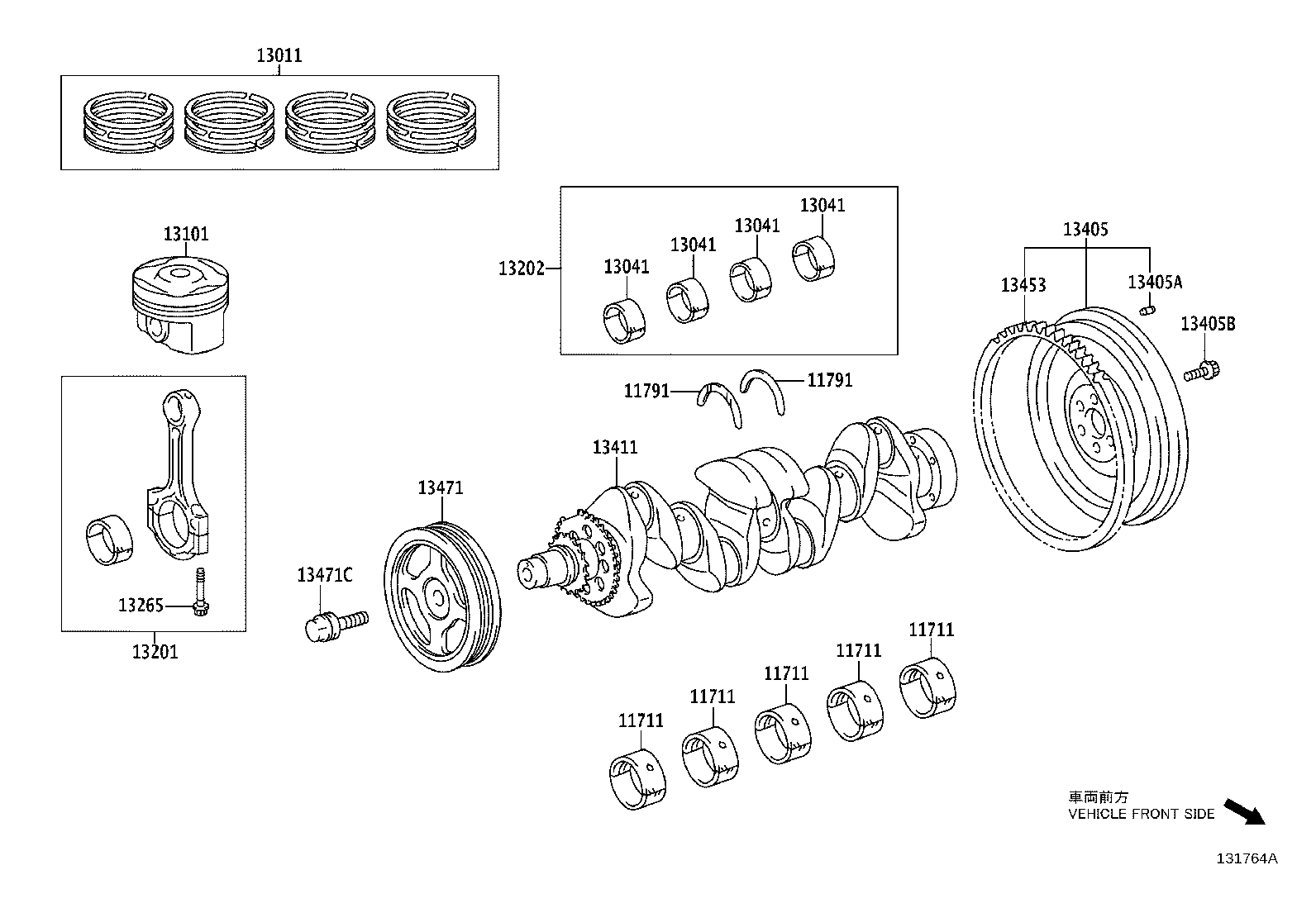 13011

13101

13202

13041

13041

13041

13041

13405

13453

13405A

13405B

11791

11791

13411

13471

13471C

13265

13201

11711

11711

11711

11711

11711

車両前方
VEHICLE FRONT SIDE

131764A