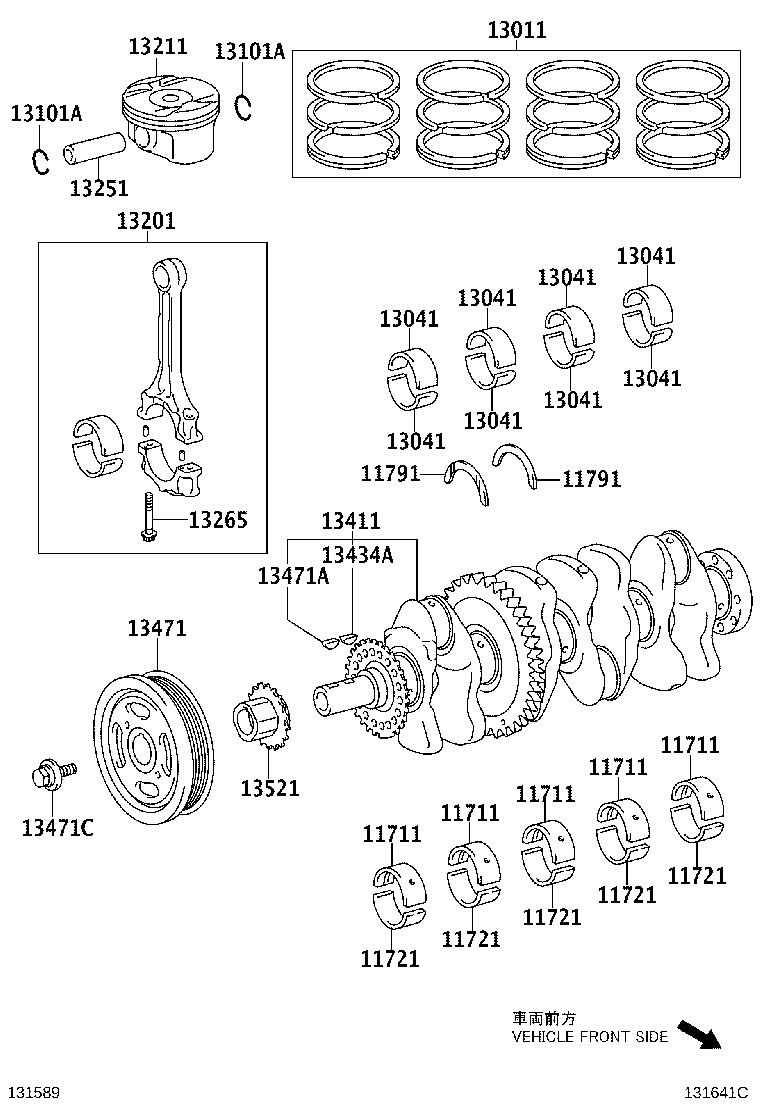 13211
13101A
13011
13101A
13251
13201
13041
13041
13041
13041
13041
13041
13041
13041
11791
11791
13265
13411
13434A
13471A
13471
13521
13471C
11711
11711
11711
11711
11711
11721
11721
11721
11721
11721
車両前方
VEHICLE FRONT SIDE
131589
131641C