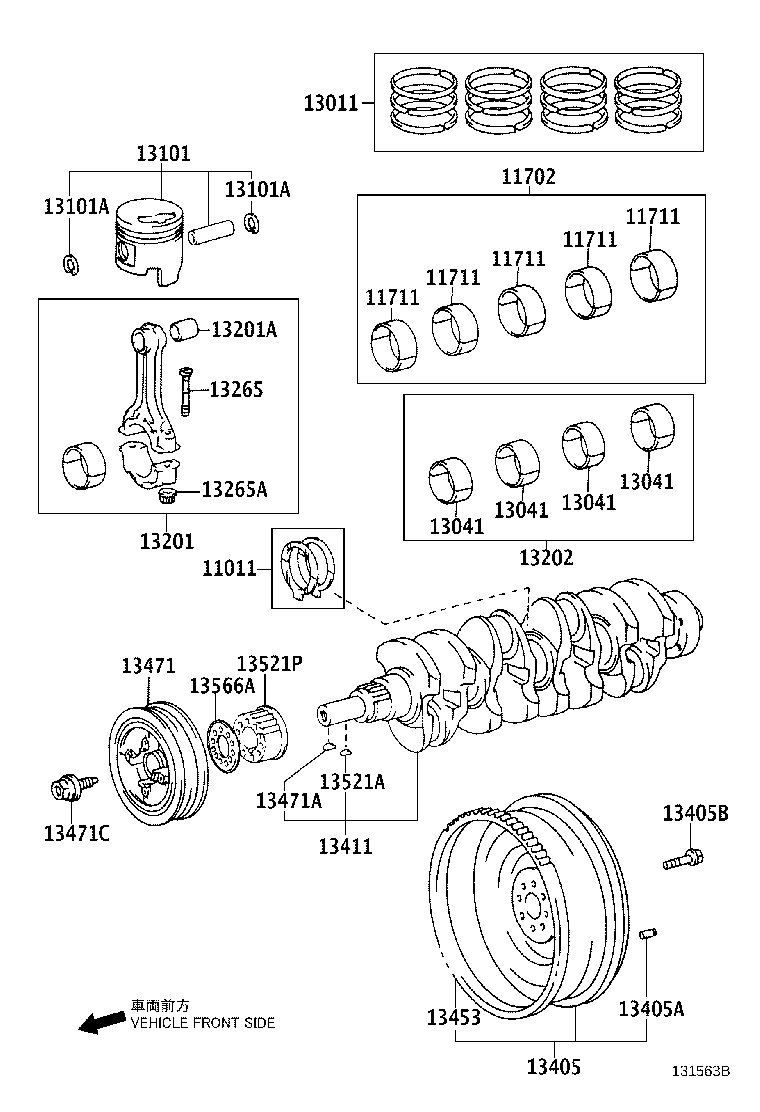 13011

13101
13101A
13101A

11702
11711
11711
11711
11711
11711

13201A
13265
13265A
13201

13041
13041
13041
13041
13202

11011

13471
13566A
13521P
13471A
13521A
13471C
13411

13405B
13453
13405A
13405

車両前方
VEHICLE FRONT SIDE

131563B