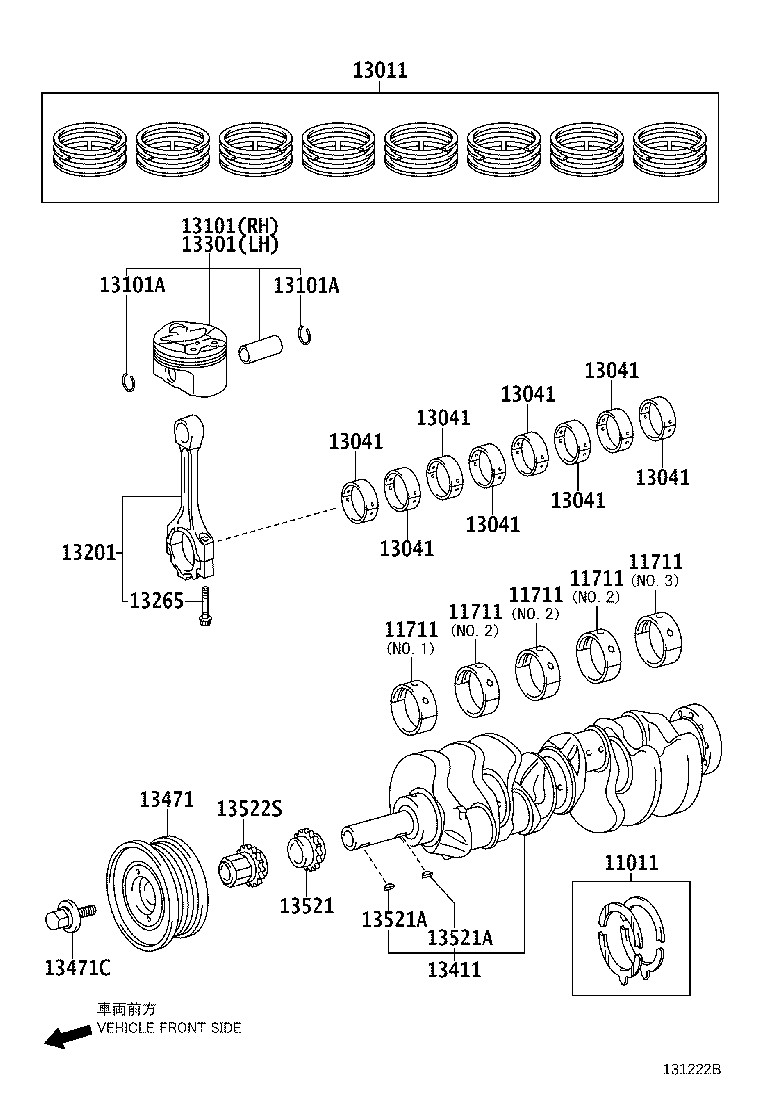 13011

13101(RH)
13301(LH)

13101A

13101A

13041

13041

13041

13041

13041

13041

13041

13041

13201

13265

11711
(NO. 1)

11711
(NO. 2)

11711
(NO. 2)

11711
(NO. 2)

11711
(NO. 3)

13471

13522S

13521

13521A

13521A

13411

11011

13471C

車両前方
VEHICLE FRONT SIDE

131222B