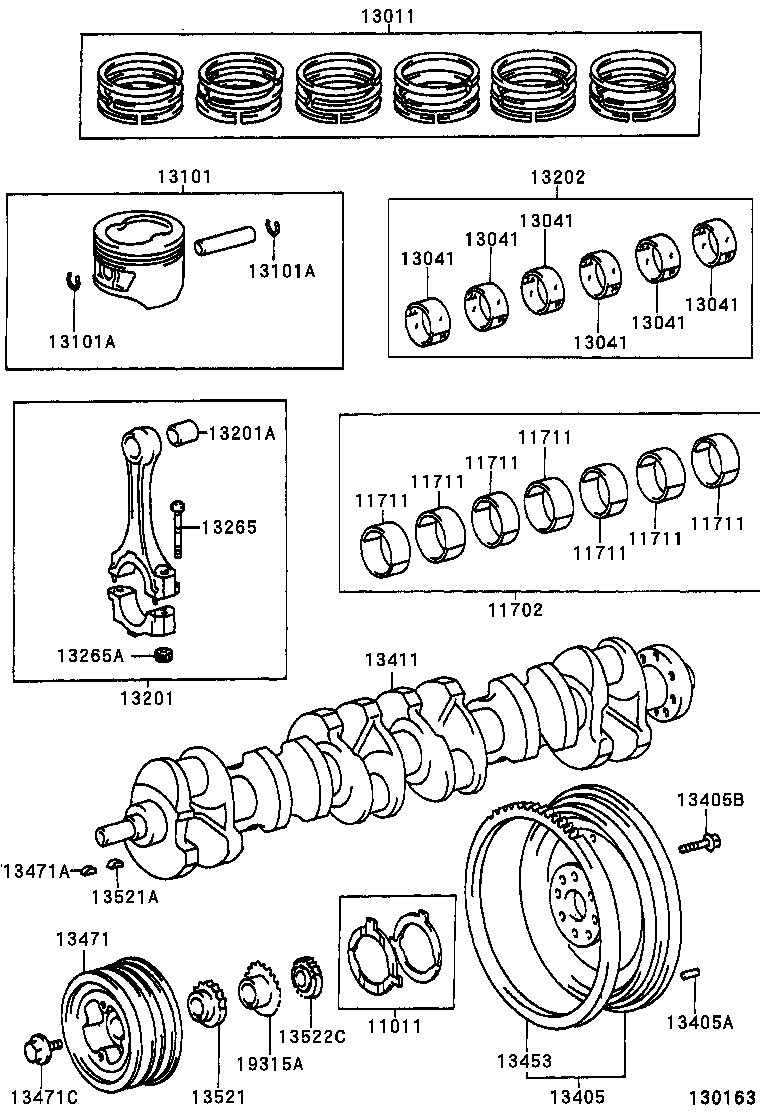 13011

13101
13101A
13101A

13202
13041
13041
13041
13041
13041
13041

13201A
13265
13265A
13201

11711
11711
11711
11711
11711
11711
11711
11702

13411
13405B
13471A
13521A

13471
13471C
13521
19315A
13522C
11011
13453
13405
13405A
130163