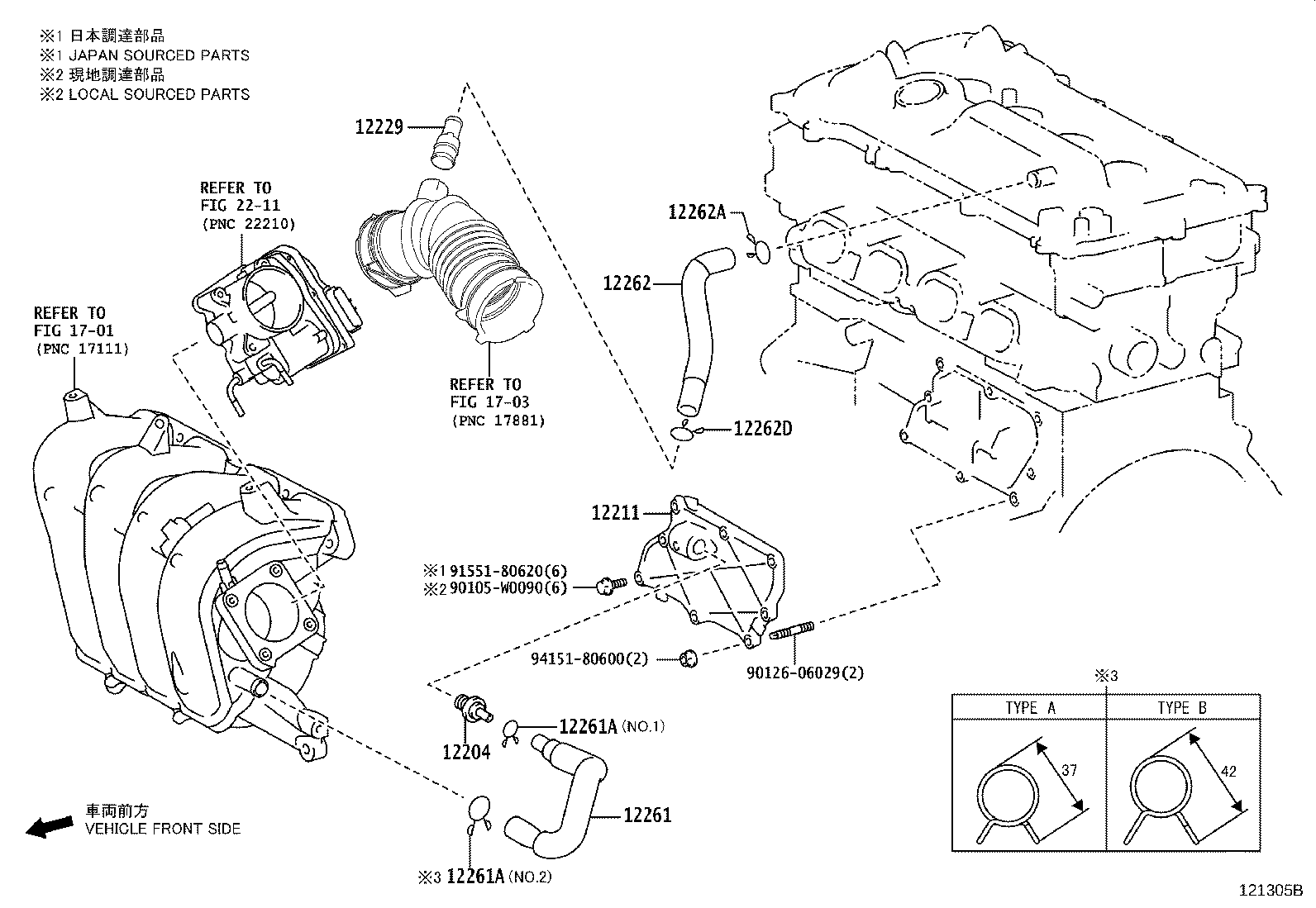 ※1 日本調達部品
※1 JAPAN SOURCED PARTS
※2 現地調達部品
※2 LOCAL SOURCED PARTS

12229

REFER TO
FIG 22-11
(PNC 22210)

REFER TO
FIG 17-01
(PNC 17111)

REFER TO
FIG 17-03
(PNC 17881)

12262A

12262

12262D

12211

※1 91551-80620(6)
※2 90105-W0090(6)

94151-80600(2)

90126-06029(2)

12204

12261A (NO.1)

12261

※3 12261A (NO.2)

車両前方
VEHICLE FRONT SIDE

※3

| TYPE A | TYPE B |
|---|---|
| 37 | 42 |

121305B