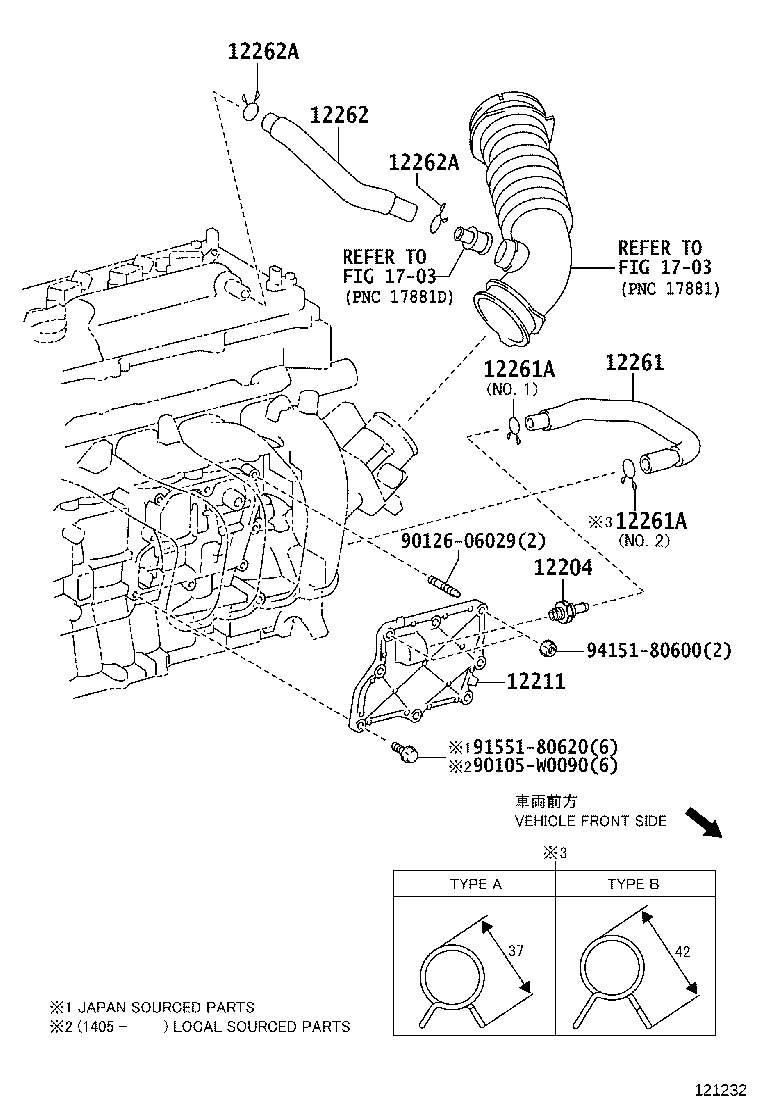 12262A

12262

12262A

REFER TO FIG 17-03 (PNC 17881D)

REFER TO FIG 17-03 (PNC 17881)

12261A (NO. 1)

12261

※3 12261A (NO. 2)

90126-06029(2)

12204

94151-80600(2)

12211

※1 91551-80620(6)
※2 90105-W0090(6)

車両前方
VEHICLE FRONT SIDE

※3

| TYPE A | TYPE B |
|---|---|
| 37 | 42 |

※1 JAPAN SOURCED PARTS
※2 (1405 - ) LOCAL SOURCED PARTS

121232