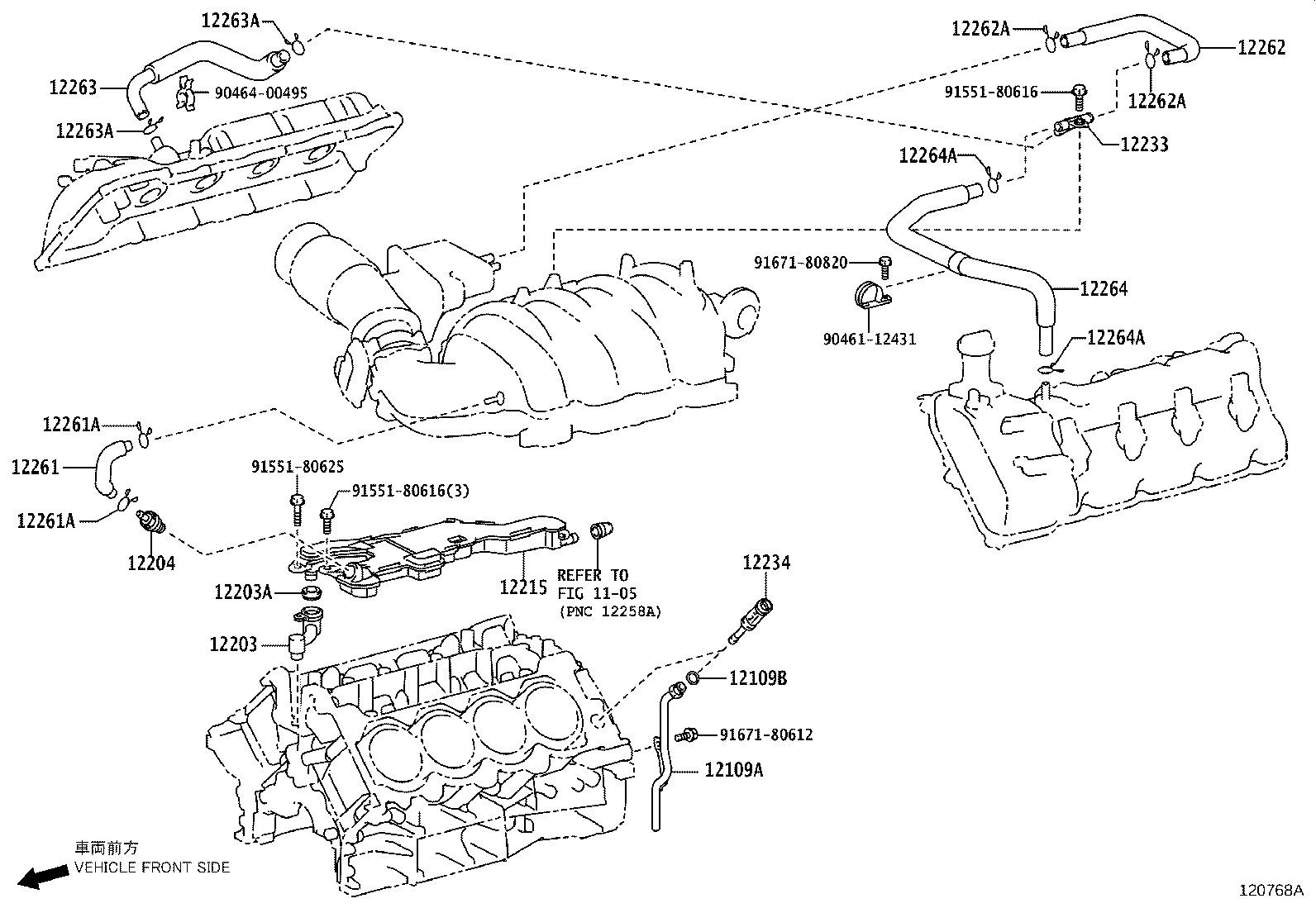 12263A
12263
90464-00495
12263A
12262A
12262
91551-80616
12262A
12233
12264A
91671-80820
12264
90461-12431
12264A
12261A
12261
12261A
12204
91551-80625
91551-80616(3)
12215
REFER TO FIG 11-05 (PNC 12258A)
12203A
12203
12234
12109B
91671-80612
12109A
車両前方
VEHICLE FRONT SIDE
120768A