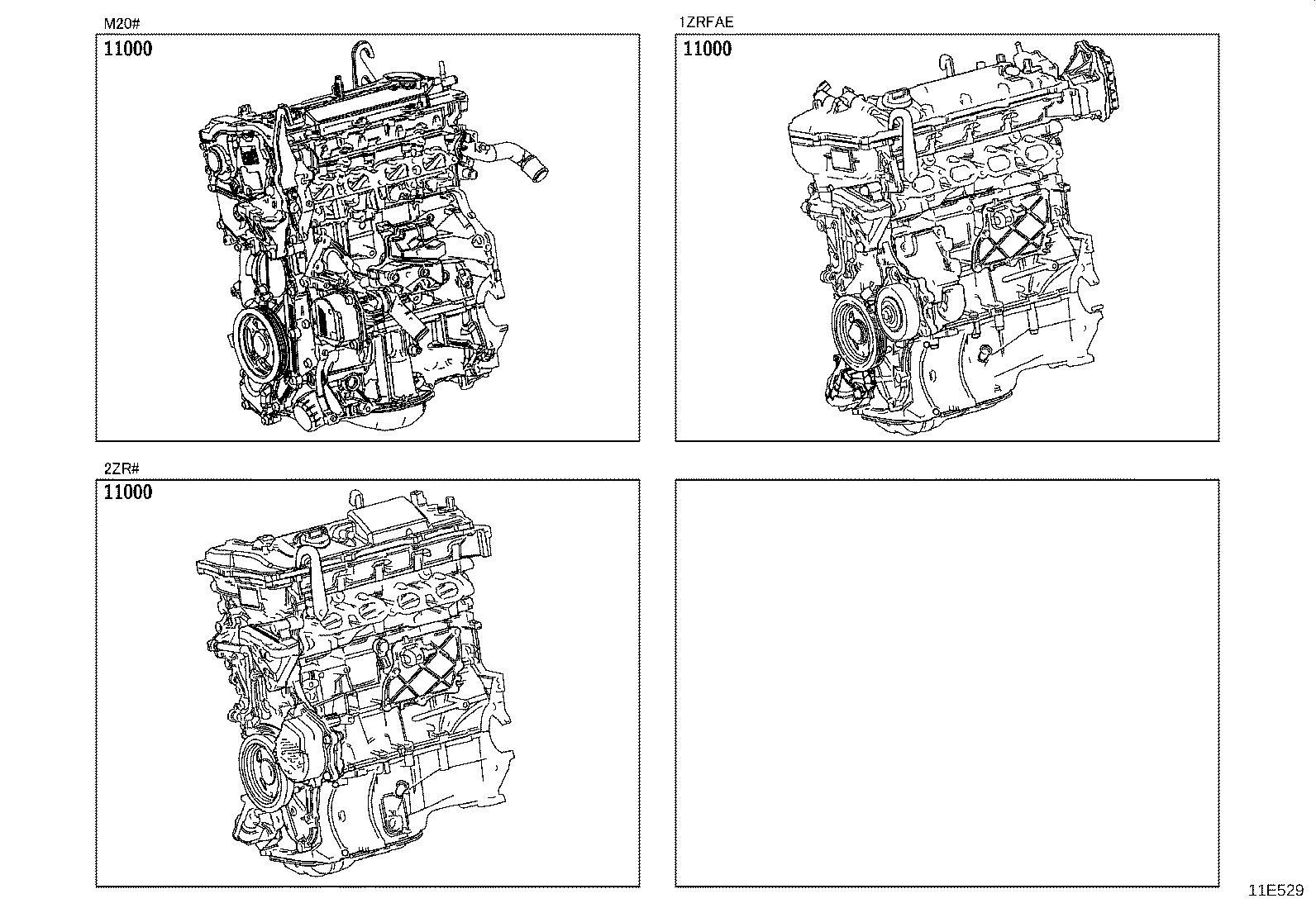 M20#

11000

1ZRFAE

11000

2ZR#

11000

11E529