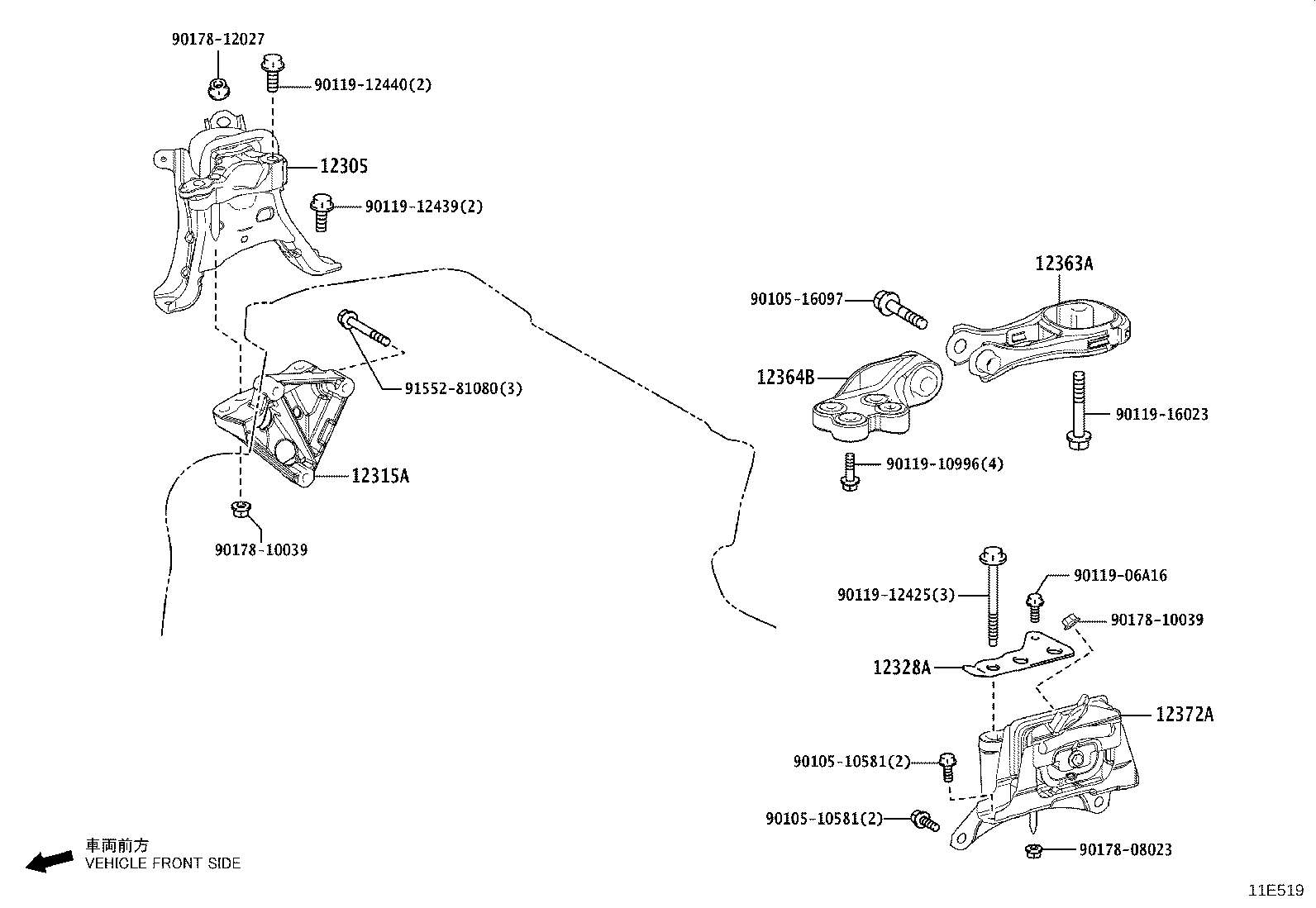 90178-12027
90119-12440(2)
12305
90119-12439(2)
91552-81080(3)
12315A
90178-10039
12363A
90105-16097
12364B
90119-16023
90119-10996(4)
90119-12425(3)
90119-06A16
90178-10039
12328A
12372A
90105-10581(2)
90105-10581(2)
90178-08023
車両前方
VEHICLE FRONT SIDE
11E519