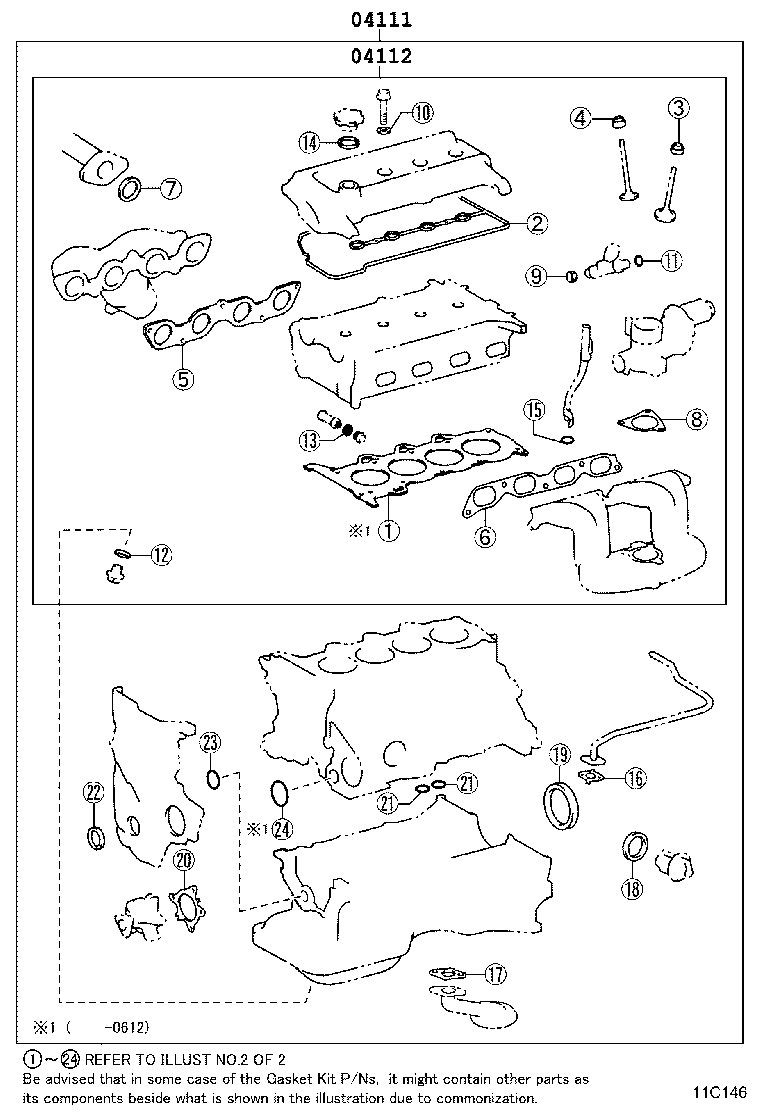 04111
04112

⑩
⑭
④
③
⑦
②
⑨
⑪
⑤
⑮
⑧
⑬
※1 ①
⑥
⑫
㉓
⑲
⑯
㉒
㉑
㉑
※1 ㉔
⑳
⑱
⑰
※1 (  -0612)

①~㉔ REFER TO ILLUST NO.2 OF 2
Be advised that in some case of the Gasket Kit P/Ns, it might contain other parts as its components beside what is shown in the illustration due to commonization.

11C146