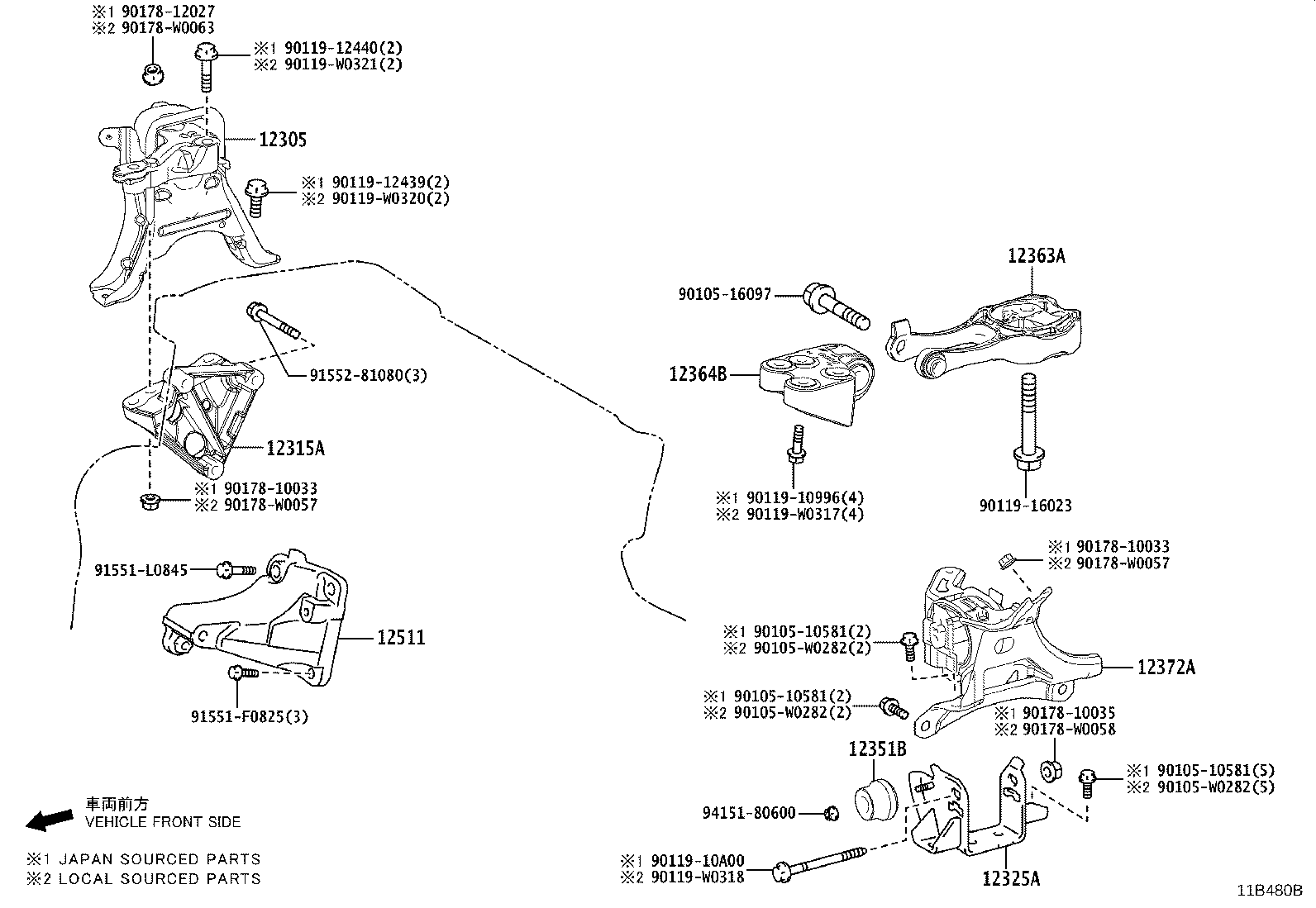 ※1 90178-12027
※2 90178-W0063

※1 90119-12440(2)
※2 90119-W0321(2)

12305

※1 90119-12439(2)
※2 90119-W0320(2)

91552-81080(3)

12315A

※1 90178-10033
※2 90178-W0057

91551-L0845

12511

91551-F0825(3)

12363A

90105-16097

12364B

※1 90119-10996(4)
※2 90119-W0317(4)

90119-16023

※1 90178-10033
※2 90178-W0057

※1 90105-10581(2)
※2 90105-W0282(2)

12372A

※1 90105-10581(2)
※2 90105-W0282(2)

※1 90178-10035
※2 90178-W0058

12351B

※1 90105-10581(5)
※2 90105-W0282(5)

94151-80600

※1 90119-10A00
※2 90119-W0318

12325A

車両前方
VEHICLE FRONT SIDE

※1 JAPAN SOURCED PARTS
※2 LOCAL SOURCED PARTS

11B480B