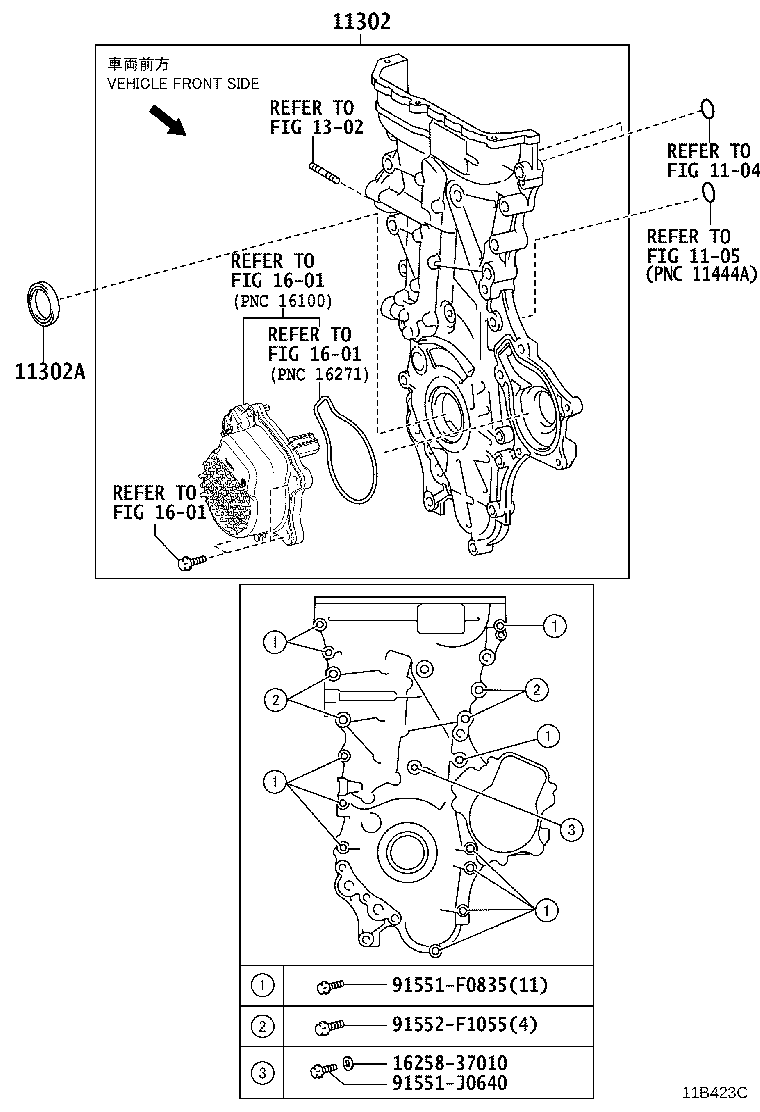 11302

車両前方
VEHICLE FRONT SIDE

REFER TO
FIG 13-02

REFER TO
FIG 11-04

REFER TO
FIG 11-05
(PNC 11444A)

REFER TO
FIG 16-01
(PNC 16100)

REFER TO
FIG 16-01
(PNC 16271)

11302A

REFER TO
FIG 16-01

1
1
2
2
1
1
3
1

| ① | 91551-F0835(11) |
|---|---|
| ② | 91552-F1055(4) |
| ③ | 16258-37010 91551-J0640 |

11B423C