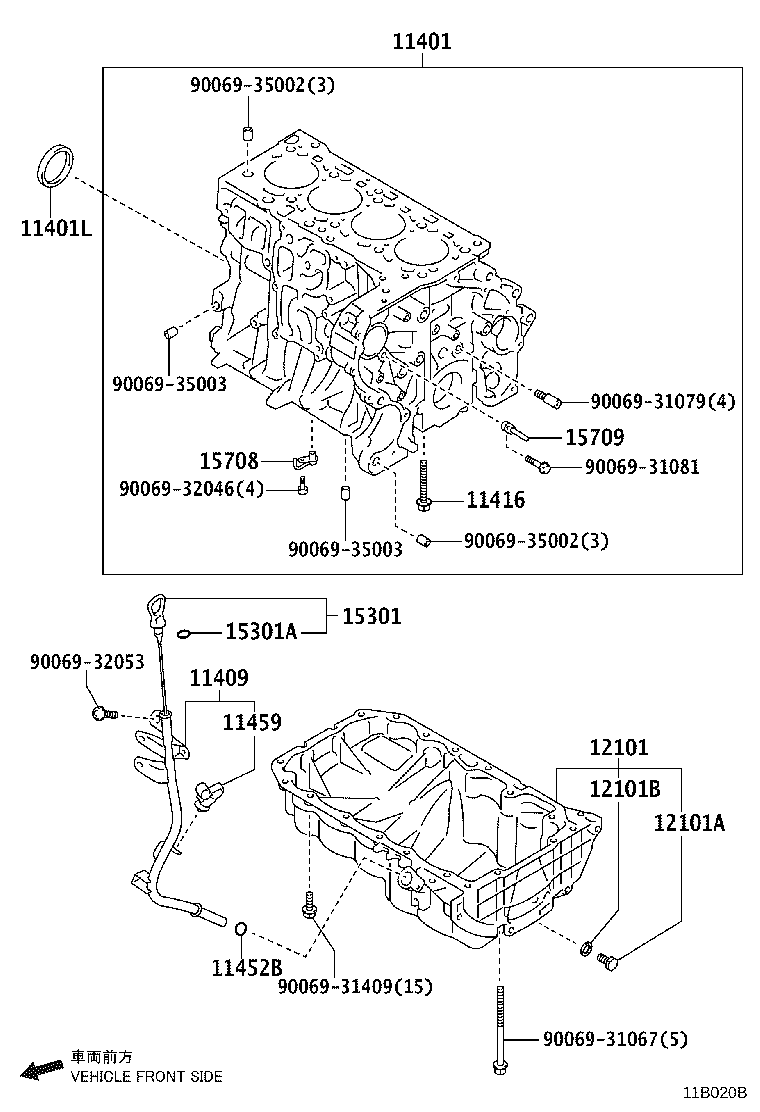 11401
90069-35002(3)
11401L
90069-35003
90069-31079(4)
15709
15708
90069-31081
90069-32046(4)
11416
90069-35003
90069-35002(3)
15301
15301A
90069-32053
11409
11459
12101
12101B
12101A
11452B
90069-31409(15)
90069-31067(5)
車両前方
VEHICLE FRONT SIDE
11B020B