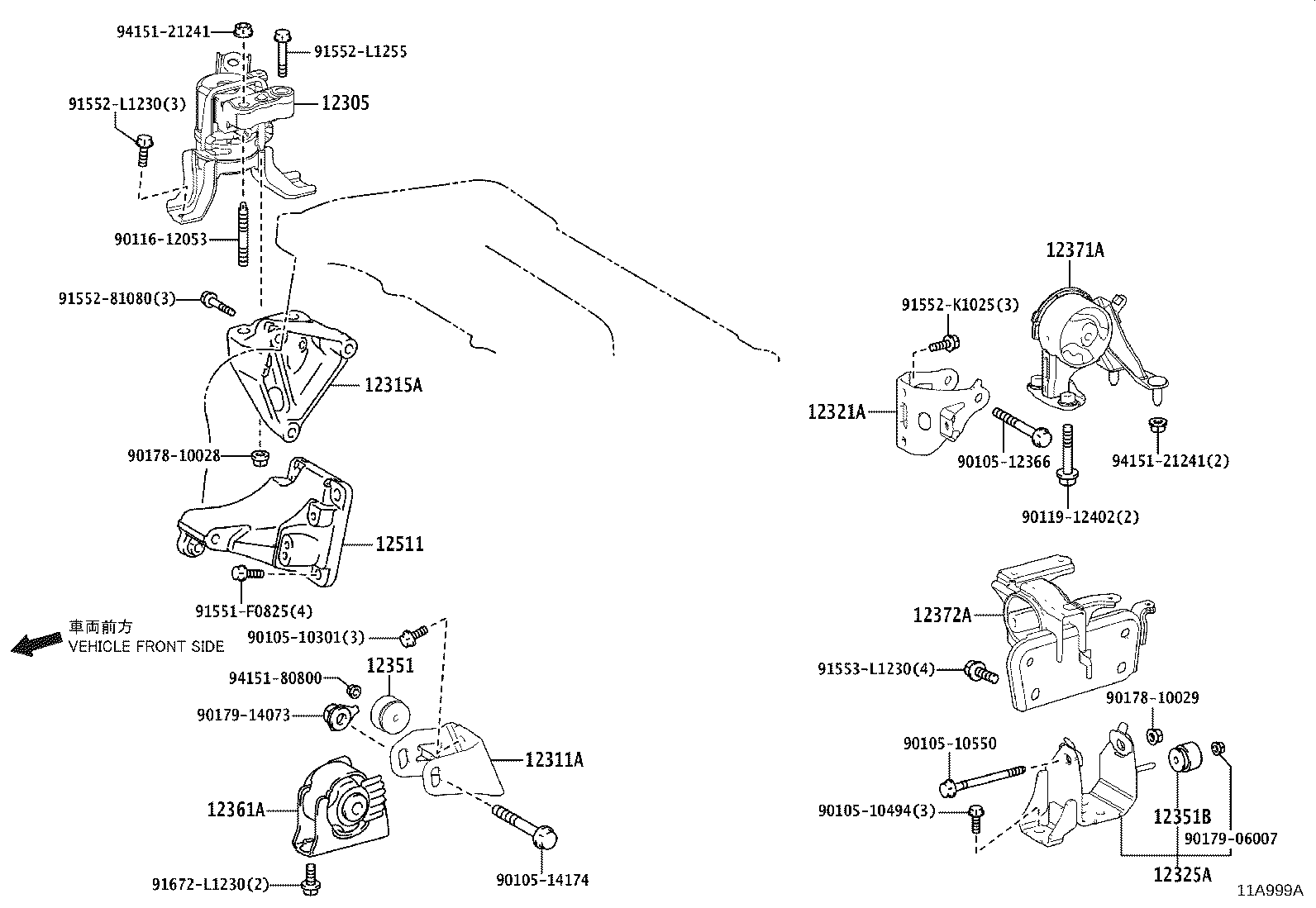 94151-21241
91552-L1255
91552-L1230(3)
12305
90116-12053
91552-81080(3)
12315A
90178-10028
12511
91551-F0825(4)
車両前方
VEHICLE FRONT SIDE
90105-10301(3)
94151-80800
12351
90179-14073
12311A
12361A
91672-L1230(2)
90105-14174
12371A
91552-K1025(3)
12321A
90105-12366
94151-21241(2)
90119-12402(2)
12372A
91553-L1230(4)
90178-10029
90105-10550
90105-10494(3)
12351B
90179-06007
12325A
11A999A