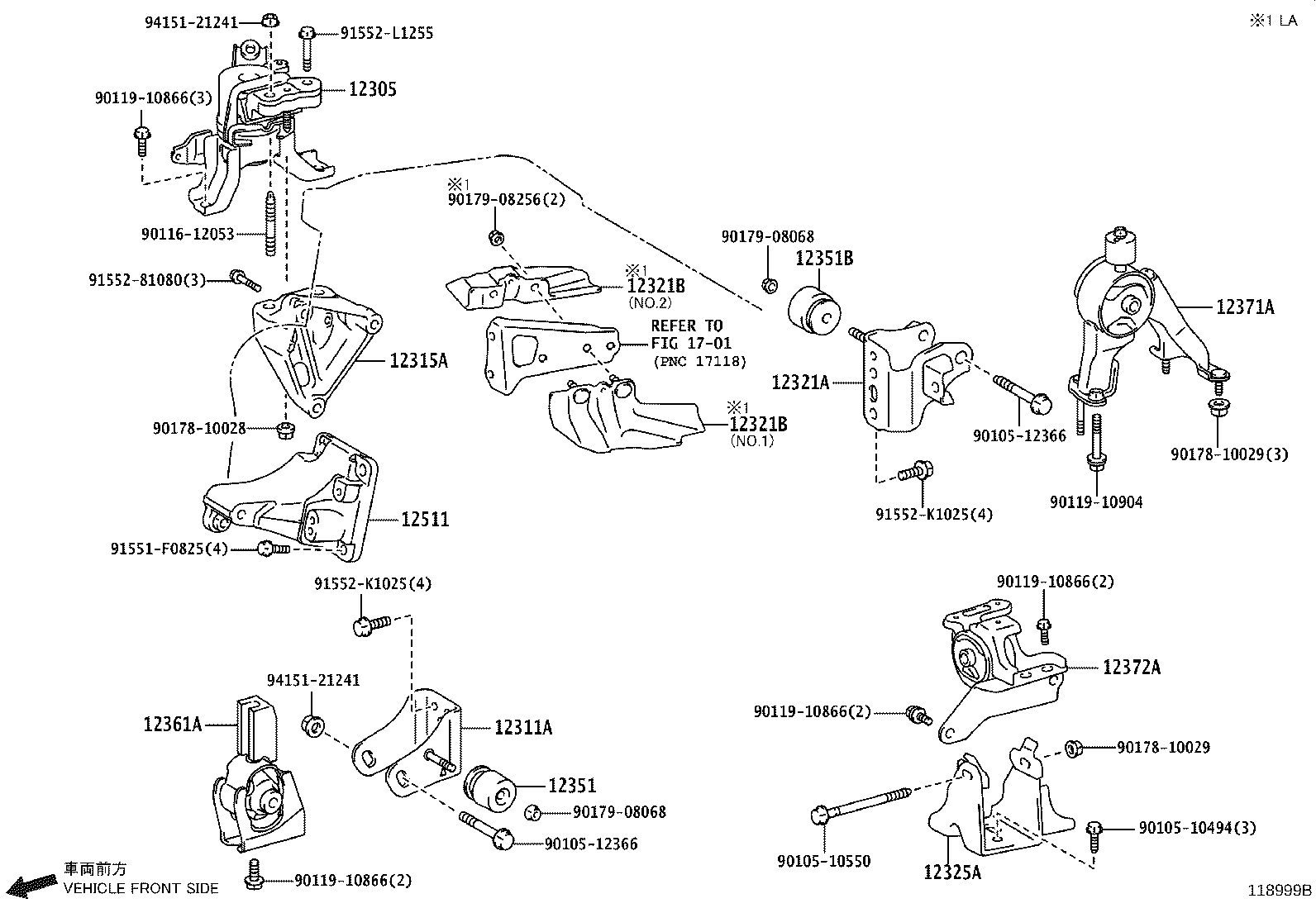 ※1 LA

94151-21241
91552-L1255
90119-10866(3)
12305
90116-12053
91552-81080(3)
12315A
90178-10028
12511
91551-F0825(4)

※1
90179-08256(2)
※1
12321B
(NO.2)
REFER TO
FIG 17-01
(PNC 17118)
※1
12321B
(NO.1)

90179-08068
12351B
12321A
90105-12366
91552-K1025(4)

12371A
90178-10029(3)
90119-10904

91552-K1025(4)
94151-21241
12361A
12311A
12351
90179-08068
90105-12366
90119-10866(2)

車両前方
VEHICLE FRONT SIDE

90119-10866(2)
12372A
90119-10866(2)
90178-10029
90105-10494(3)
90105-10550
12325A

118999B