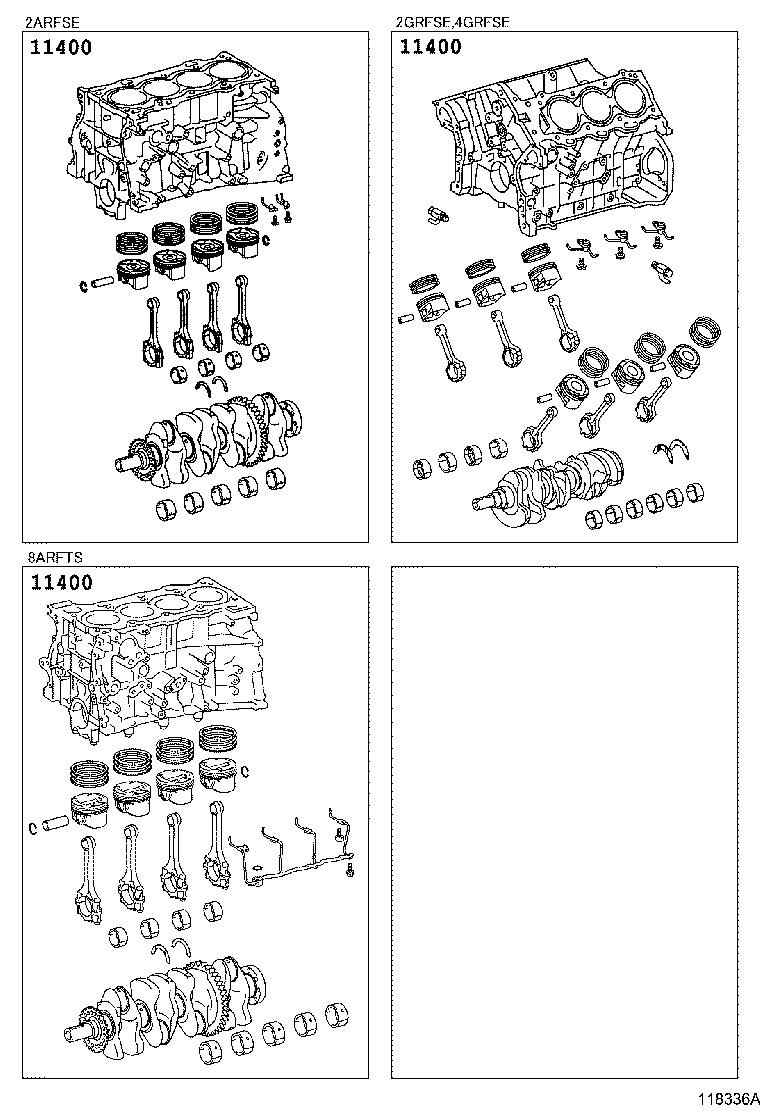 2ARFSE

11400

2GRFSE,4GRFSE

11400

8ARFTS

11400

118336A