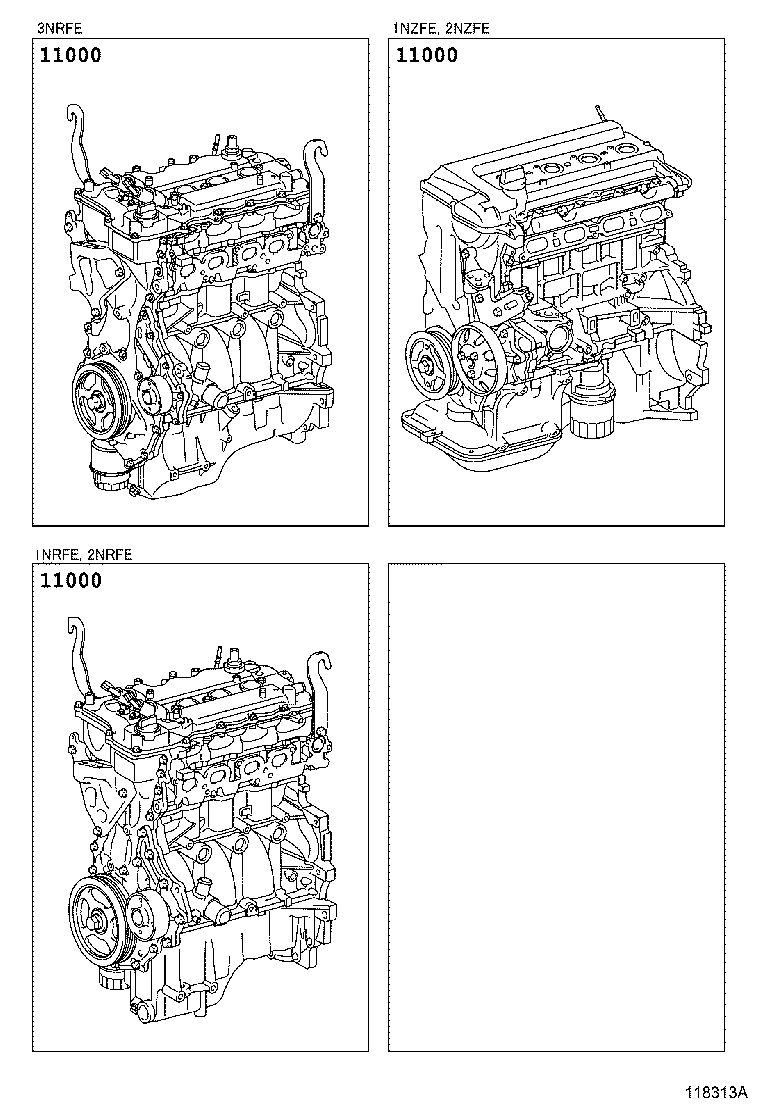 3NRFE

11000

1NZFE, 2NZFE

11000

1NRFE, 2NRFE

11000

118313A