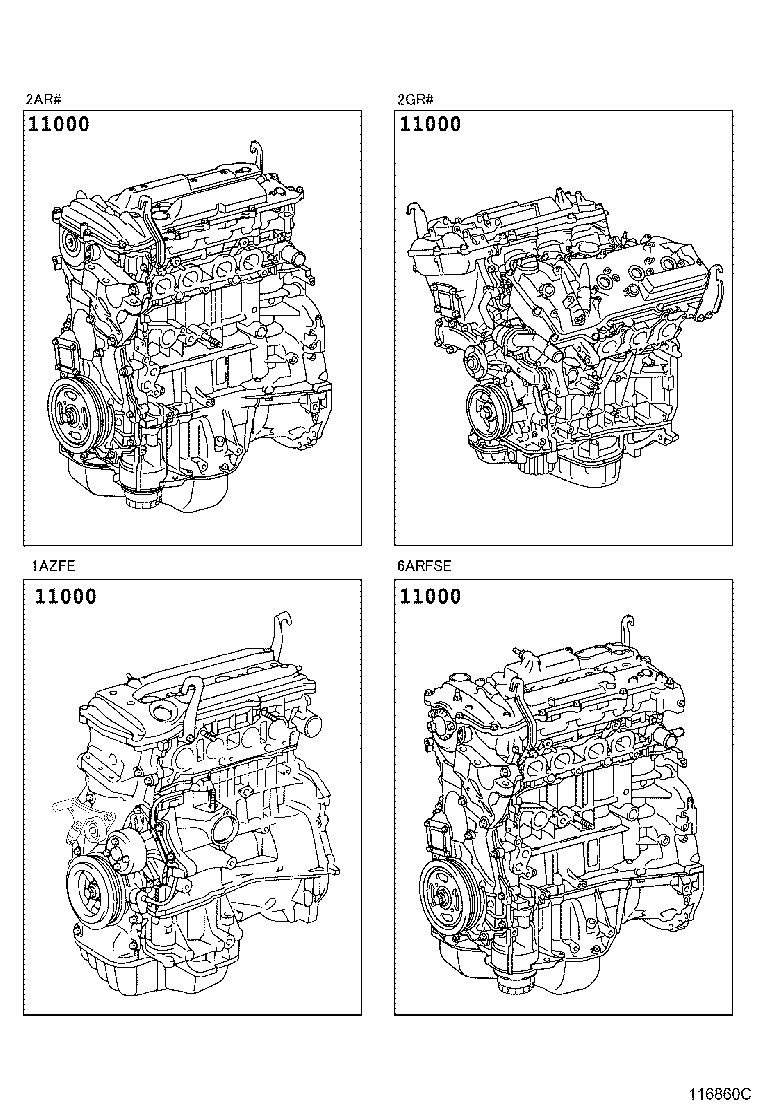 2AR#

11000

2GR#

11000

1AZFE

11000

6ARFSE

11000

116860C