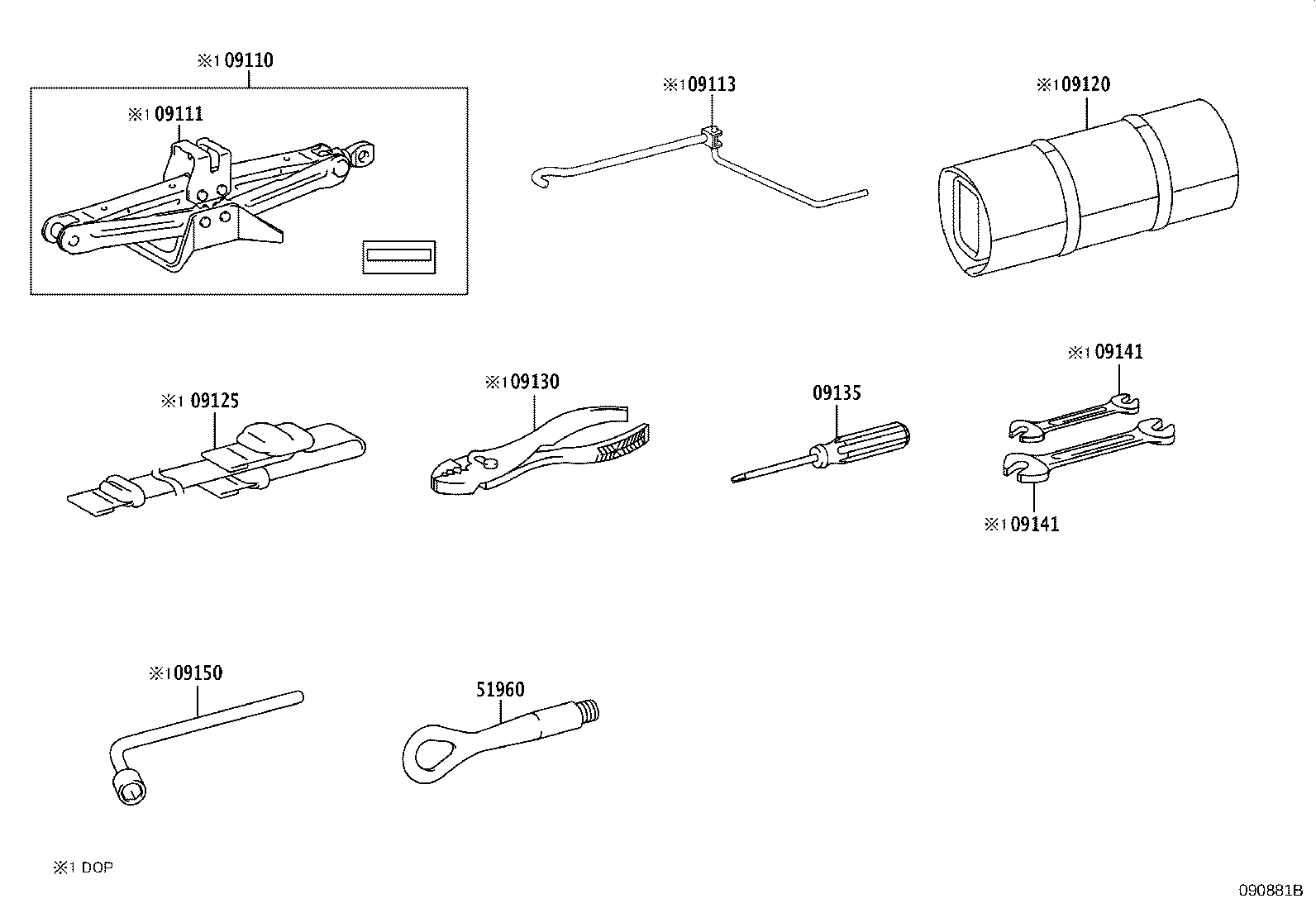 ※1 09110

※1 09111

※1 09113

※1 09120

※1 09125

※1 09130

09135

※1 09141

※1 09141

※1 09150

51960

※1 DOP

090881B