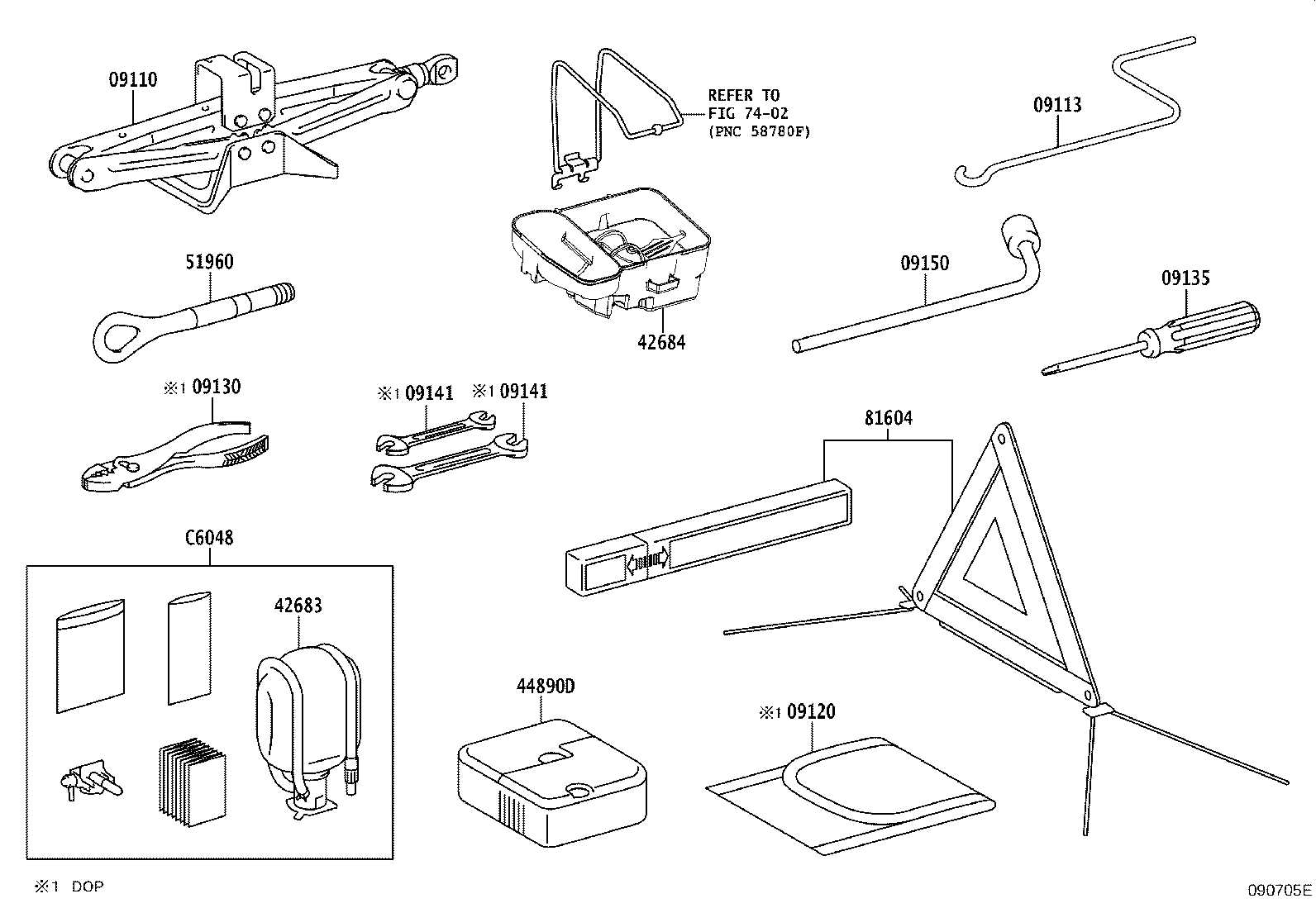 09110

REFER TO FIG 74-02 (PNC 58780F)

09113

51960

42684

09150

09135

※1 09130

※1 09141 ※1 09141

81604

C6048

42683

44890D

※1 09120

※1 DOP

090705E