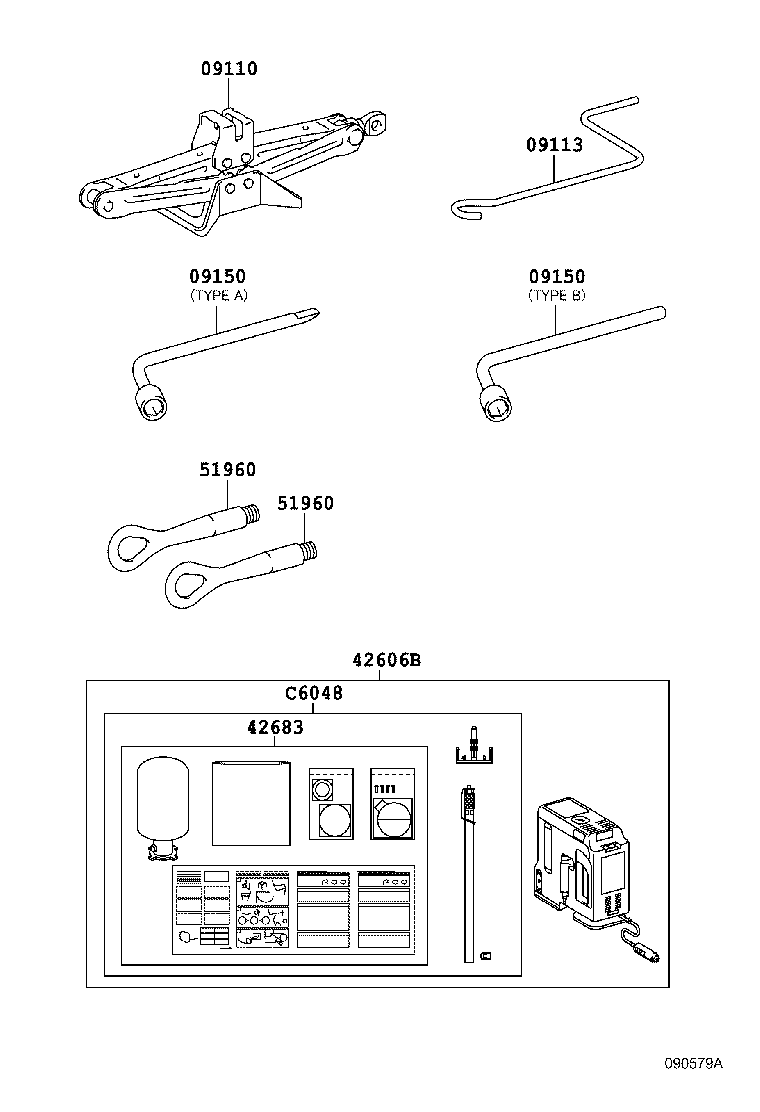 09110

09113

09150
(TYPE A)

09150
(TYPE B)

51960

51960

42606B

C6048

42683

090579A