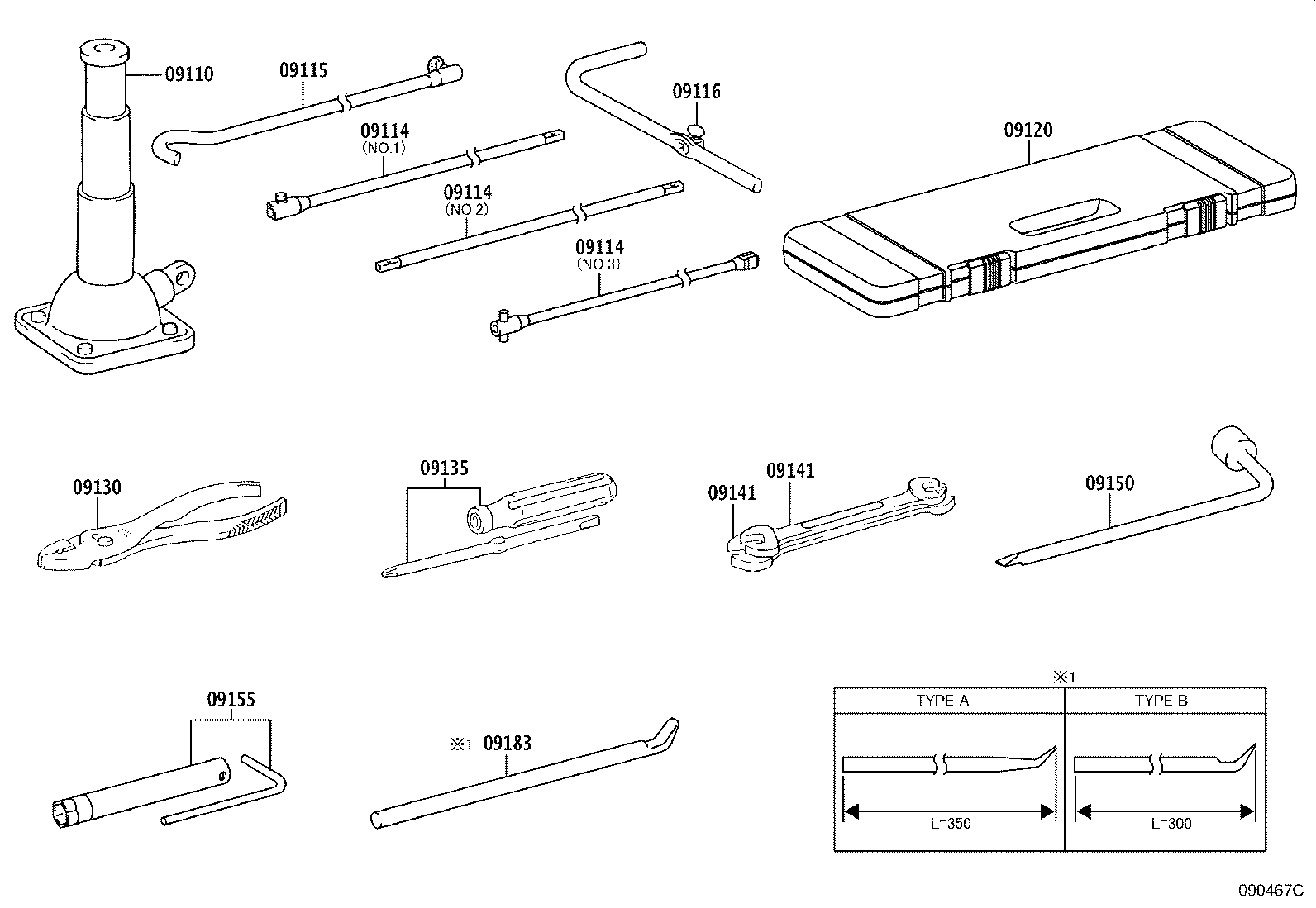 09110

09115

09114
(NO.1)

09114
(NO.2)

09114
(NO.3)

09116

09120

09130

09135

09141

09141

09150

09155

※1 09183

※1

| TYPE A | TYPE B |
|---|---|
| L=350 | L=300 |

090467C